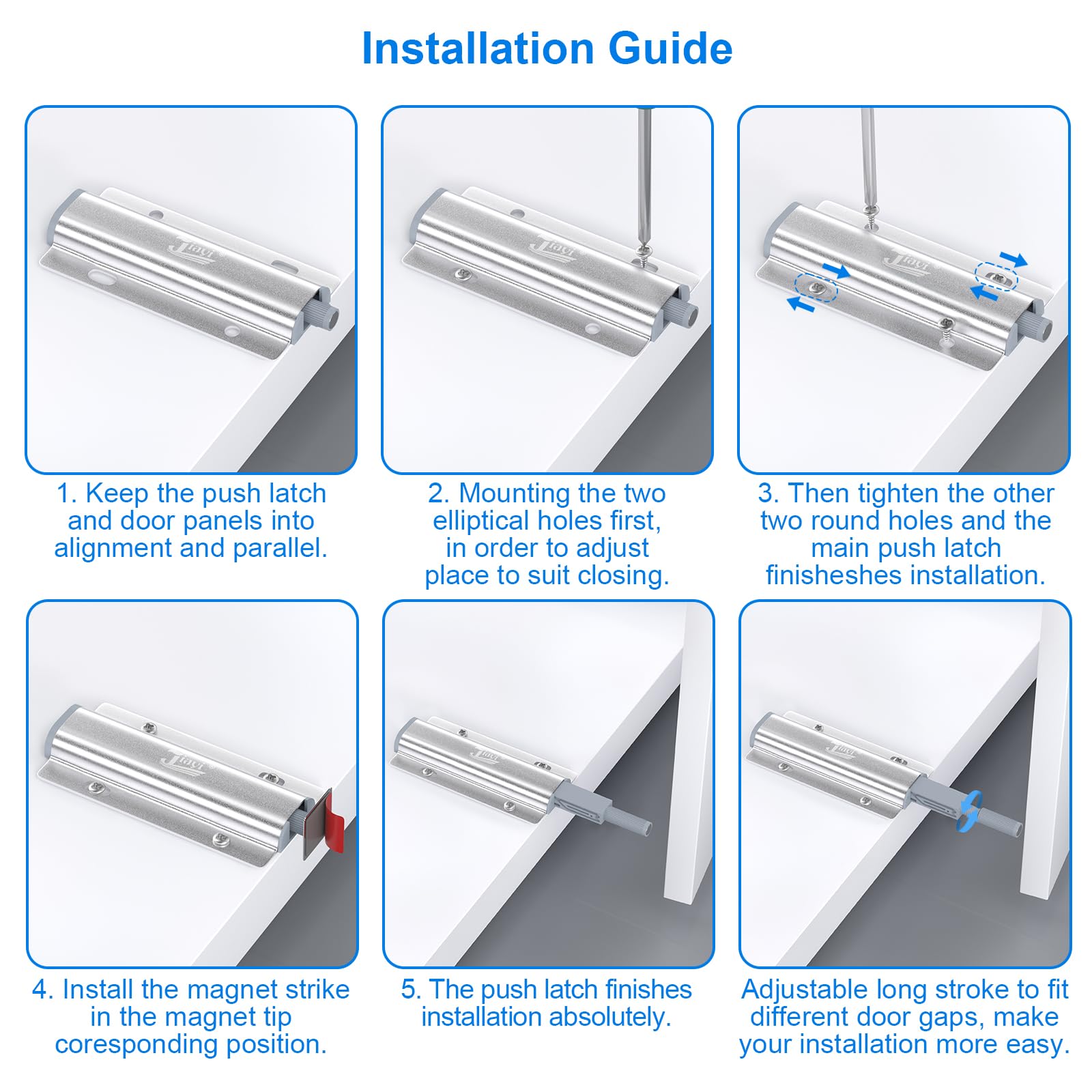 Installation Guide

Jiayi

1. Keep the push latch and door panels into alignment and parallel.

Jiayi

2. Mounting the two elliptical holes first, in order to adjust place to suit closing.

Jiayi

3. Then tighten the other two round holes and the main push latch finisheshes installation.

Jiayi

4. Install the magnet strike in the magnet tip coresponding position.

Jiayi

5. The push latch finishes installation absolutely.

Jiayi

Adjustable long stroke to fit different door gaps, make your installation more easy.