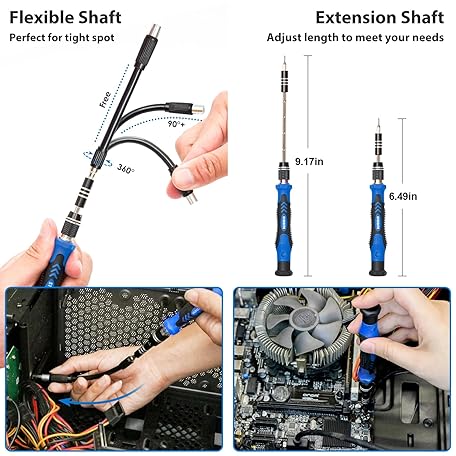 Flexible Shaft

Perfect for tight spot

Free

90°+

360°

Extension Shaft

Adjust length to meet your needs

9.17in

6.49in