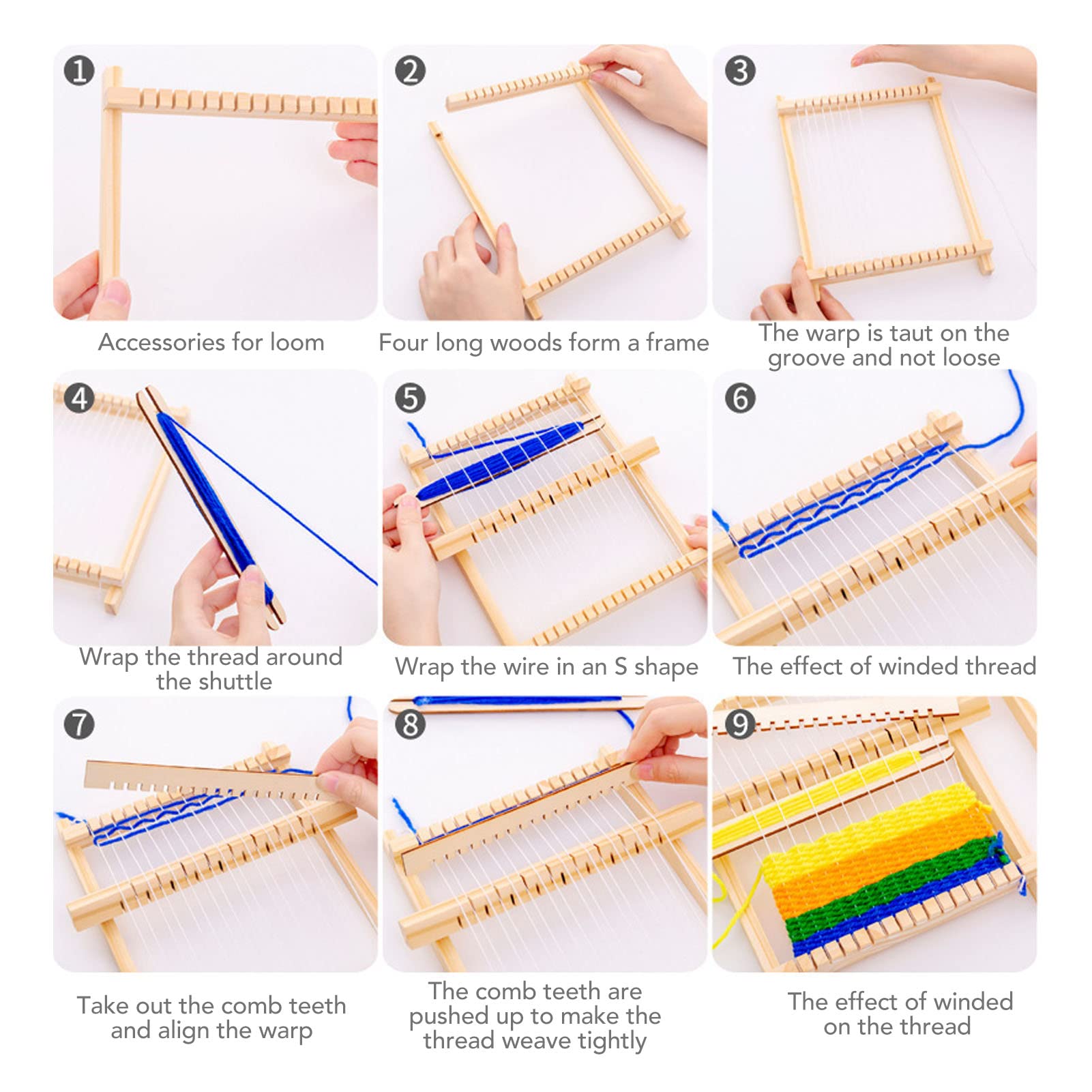 1
Accessories for loom

2
Four long woods form a frame

3
The warp is taut on the groove and not loose

4
Wrap the thread around the shuttle

5
Wrap the wire in an S shape

6
The effect of winded thread

7
Take out the comb teeth and align the warp

8
The comb teeth are pushed up to make the thread weave tightly

9
The effect of winded on the thread