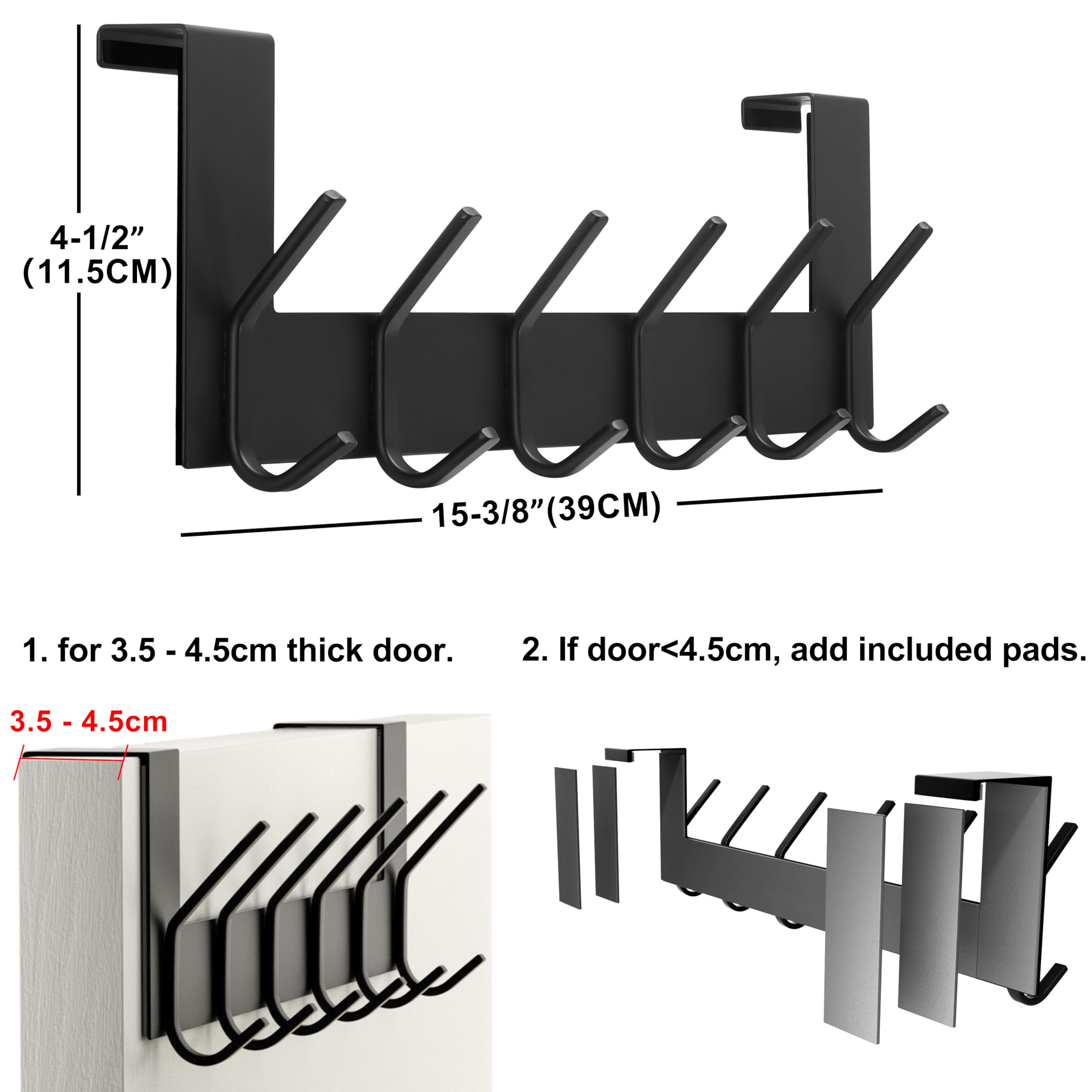 4-1/2”
(11.5CM)

15-3/8”(39CM)

1. for 3.5 - 4.5cm thick door.

2. If door<4.5cm, add included pads.

3.5 - 4.5cm