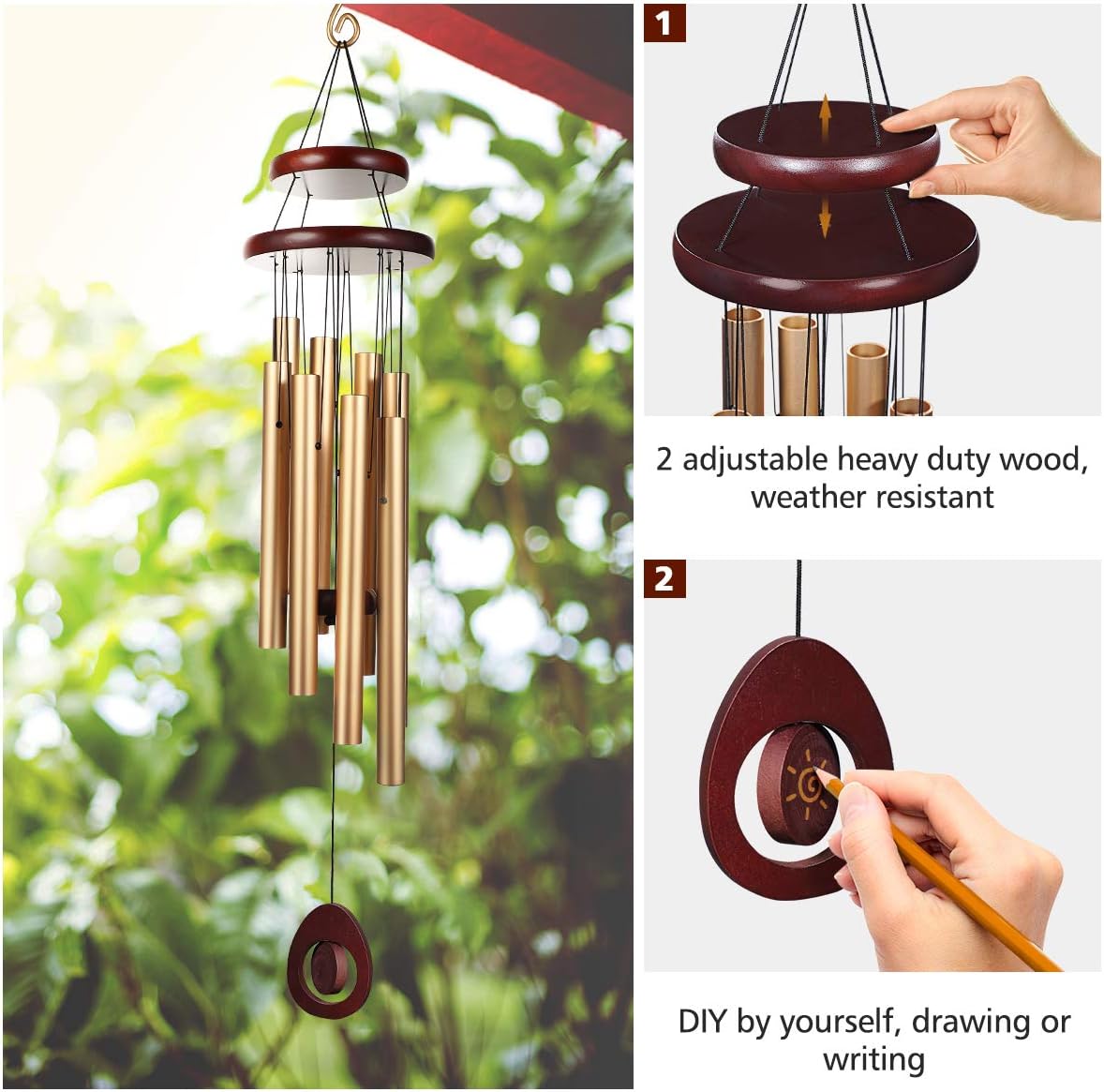 1

2 adjustable heavy duty wood, weather resistant

2

DIY by yourself, drawing or writing