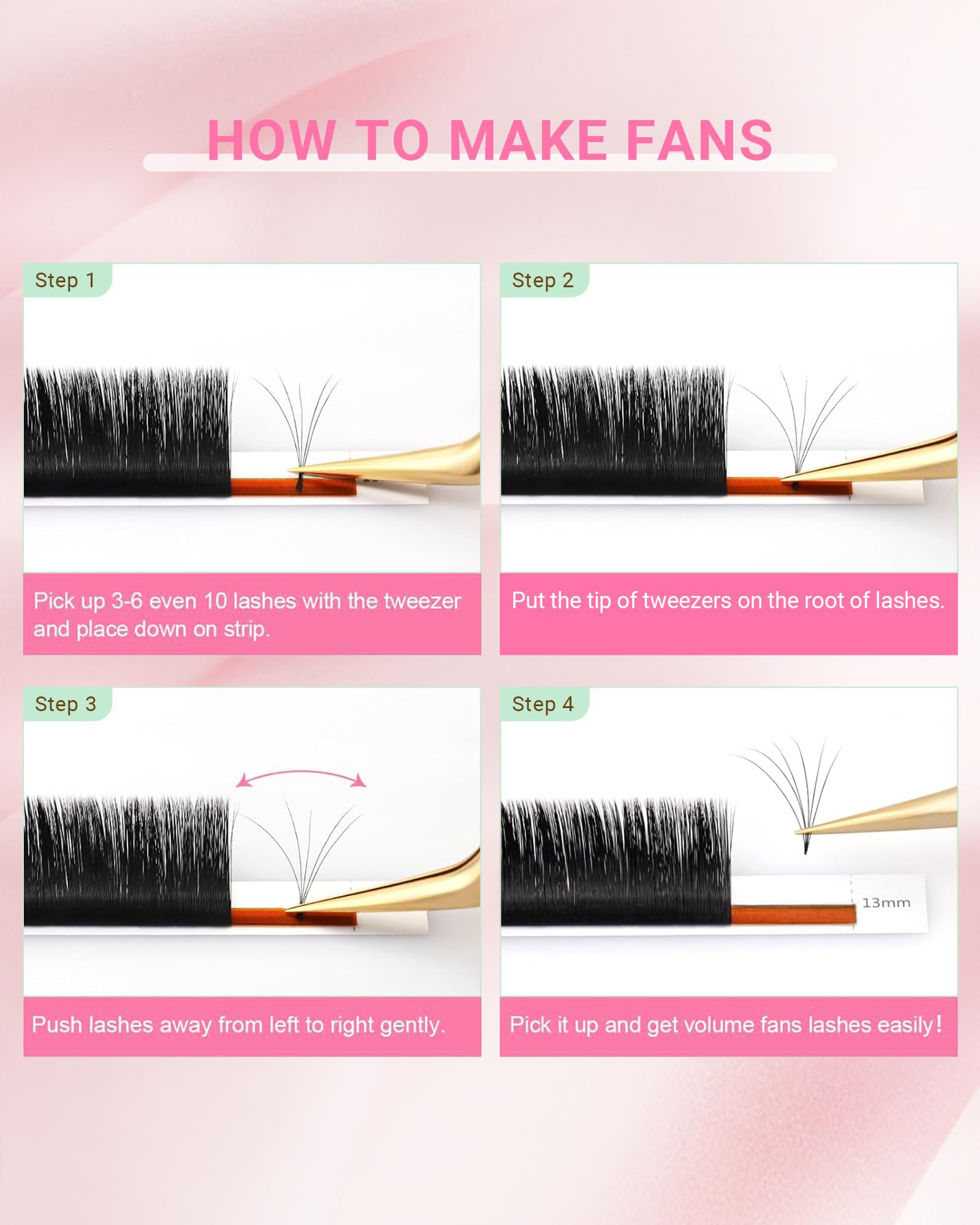 HOW TO MAKE FANS

Step 1

Pick up 3-6 even 10 lashes with the tweezer and place down on strip.

Step 2

Put the tip of tweezers on the root of lashes.

Step 3

Push lashes away from left to right gently.

Step 4

13mm

Pick it up and get volume fans lashes easily!