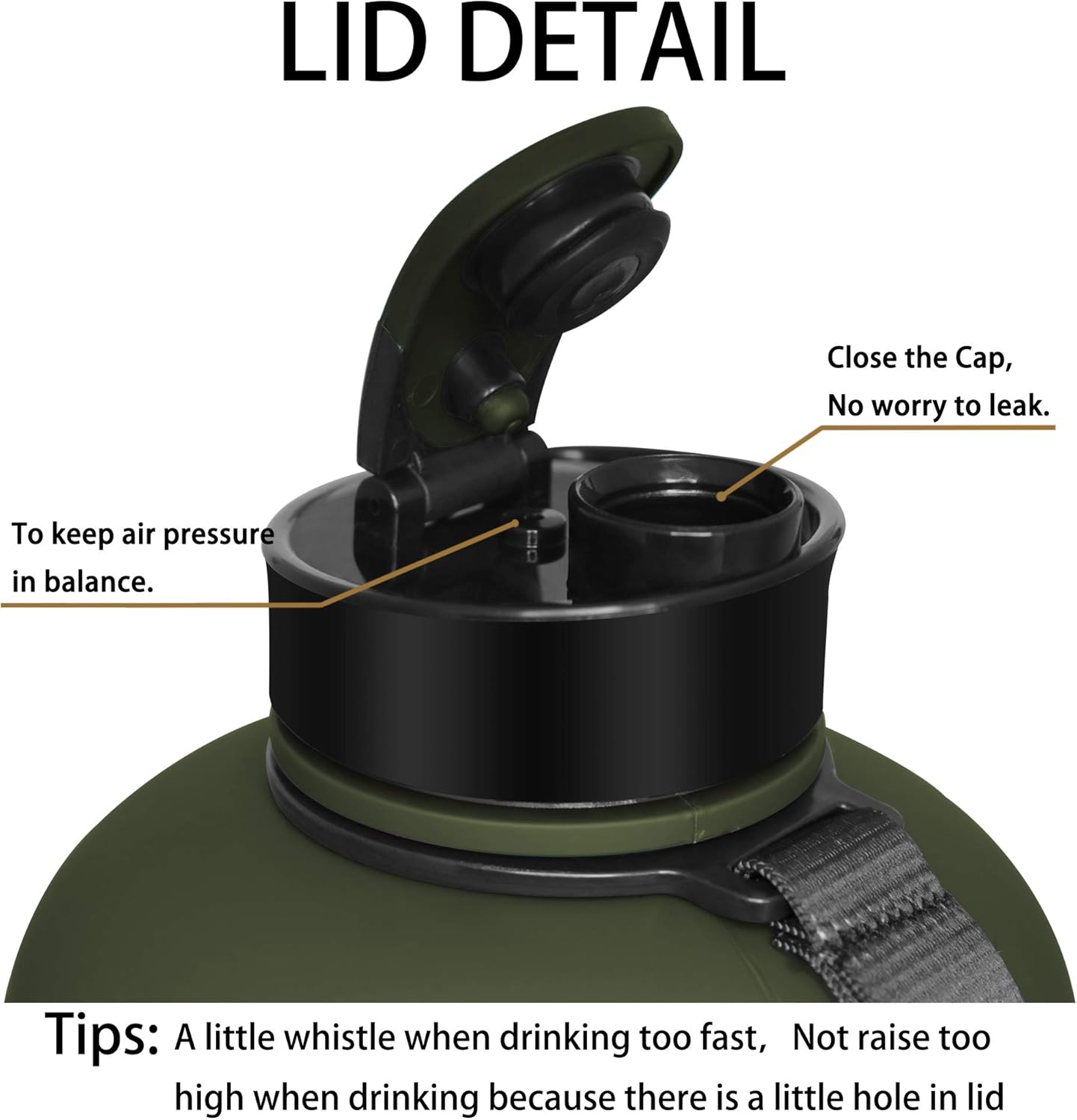 LID DETAIL

Close the Cap,
No worry to leak.

To keep air pressure in balance.

Tips: A little whistle when drinking too fast, Not raise too high when drinking because there is a little hole in lid