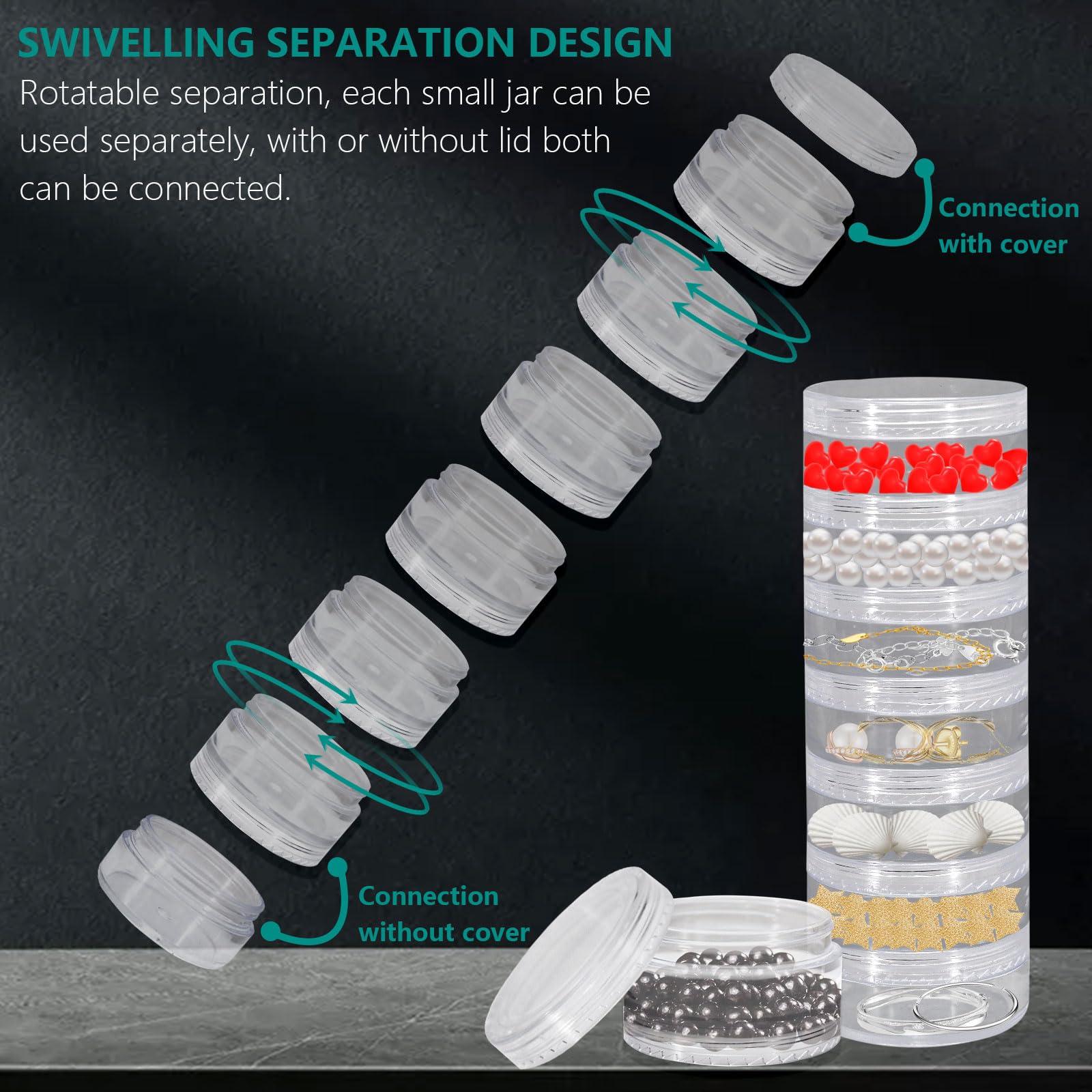 SWIVELLING SEPARATION DESIGN

Rotatable separation, each small jar can be used separately, with or without lid both can be connected.

Connection with cover

Connection without cover