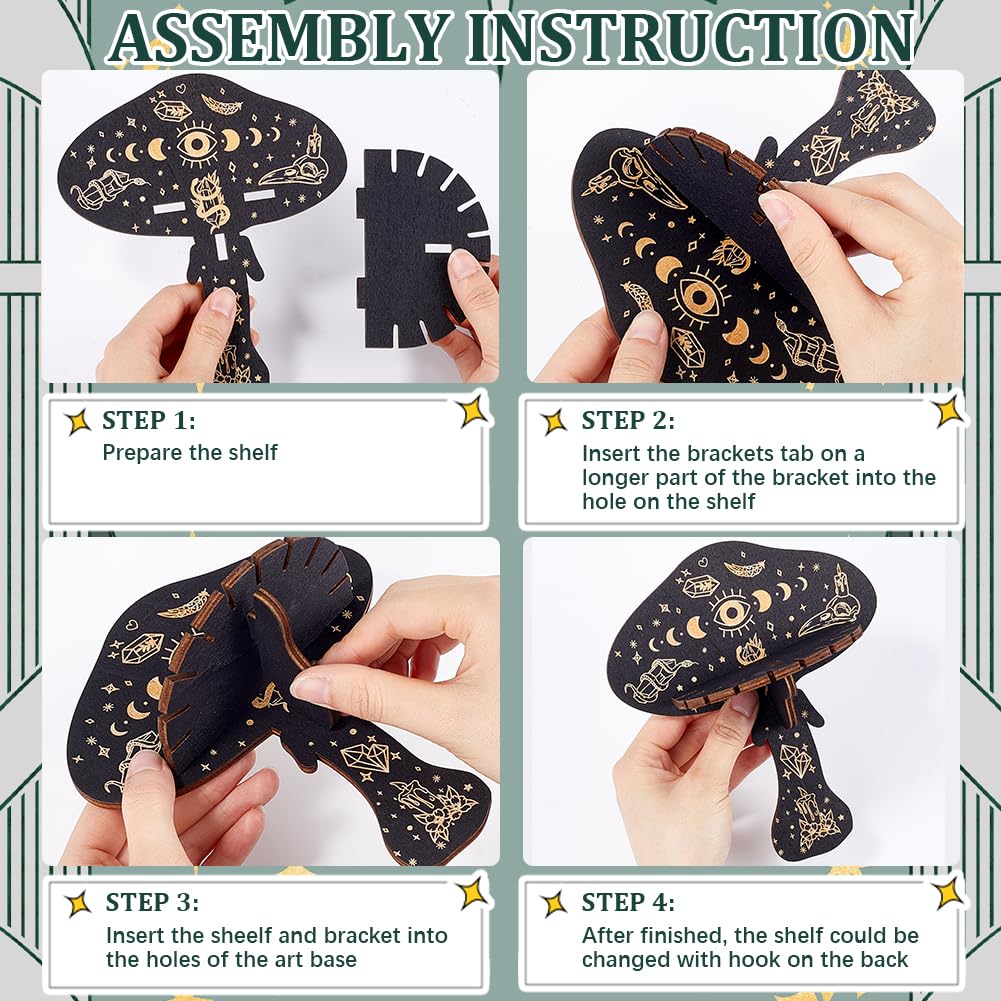 ASSEMBLY INSTRUCTION

STEP 1:
Prepare the shelf

STEP 2:
Insert the brackets tab on a longer part of the bracket into the hole on the shelf

STEP 3:
Insert the sheelf and bracket into the holes of the art base

STEP 4:
After finished, the shelf could be changed with hook on the back