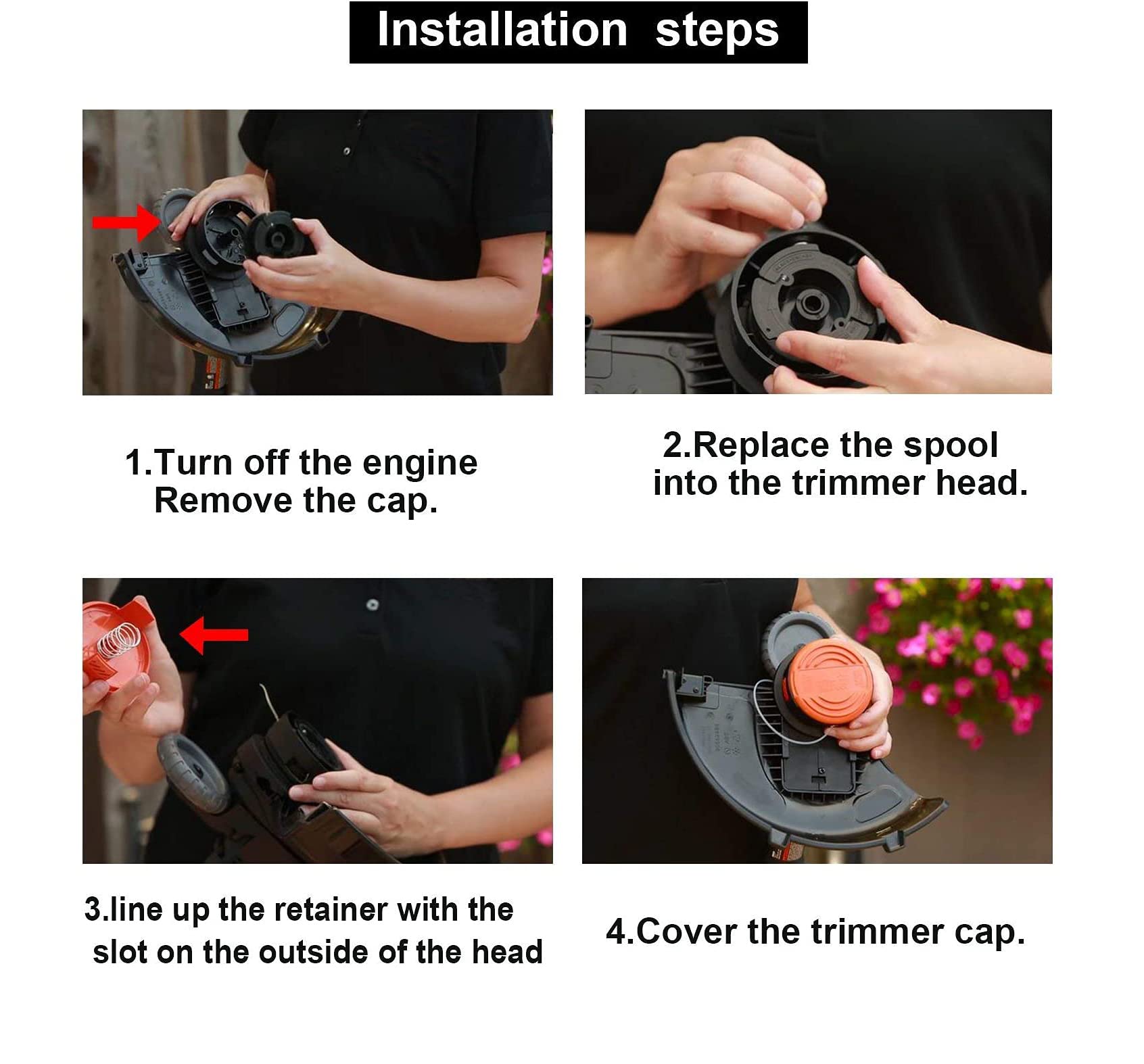 Installation steps

1.Turn off the engine
Remove the cap.

2.Replace the spool
into the trimmer head.

3.line up the retainer with the
slot on the outside of the head

4.Cover the trimmer cap.