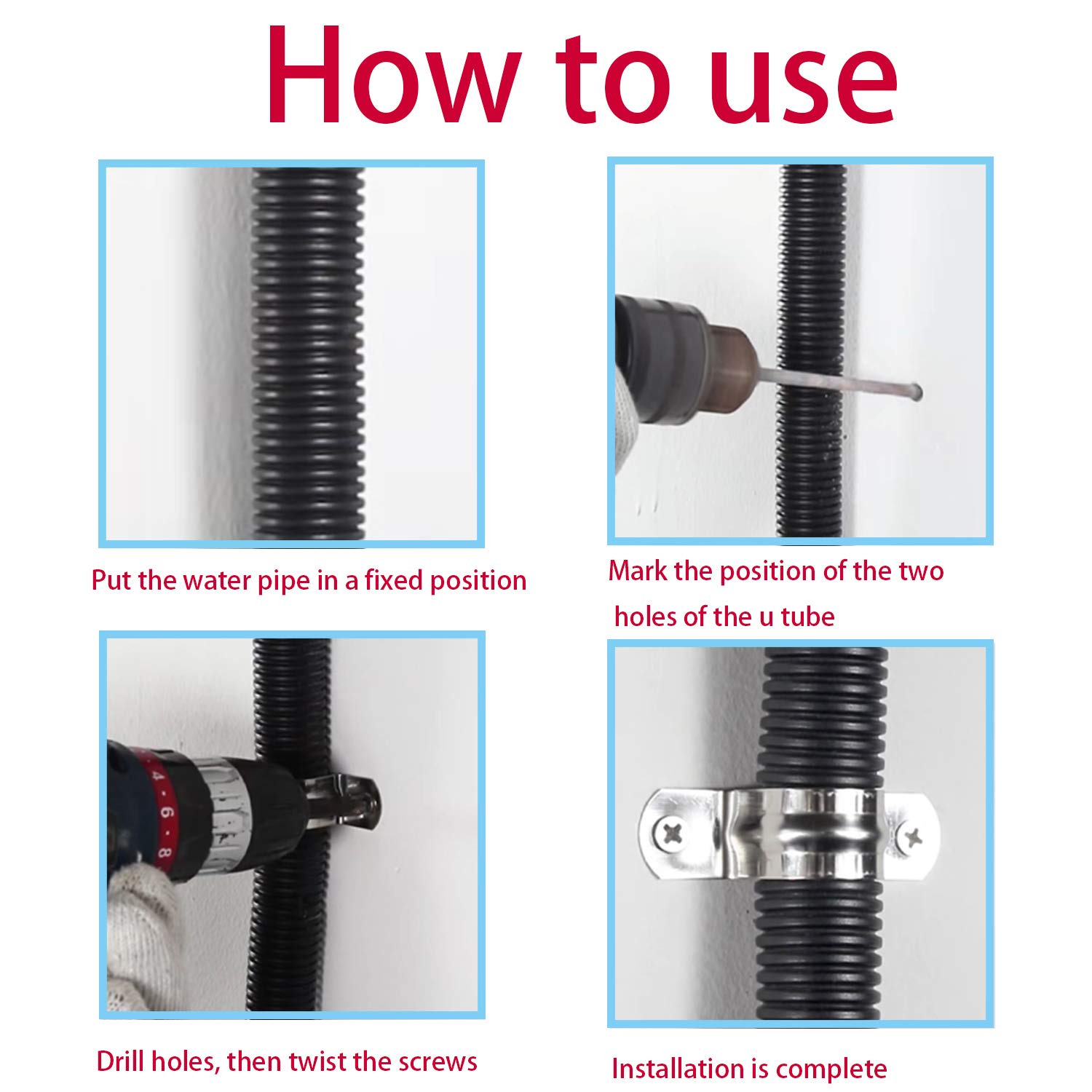 How to use

Put the water pipe in a fixed position

Mark the position of the two holes of the u tube

4 · 6 · 8

Drill holes, then twist the screws

Installation is complete