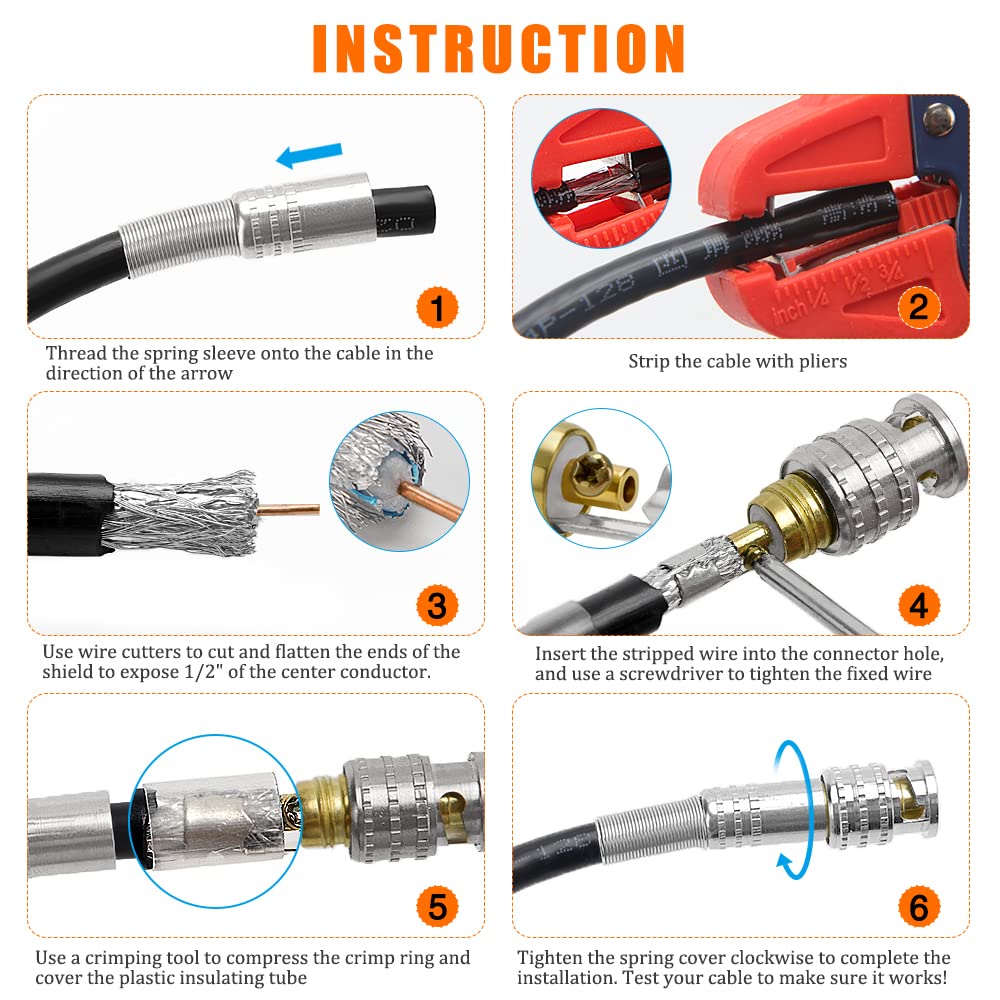 INSTRUCTION

1

Thread the spring sleeve onto the cable in the direction of the arrow

inch 1/4 1/2 3/4

2

Strip the cable with pliers

3

Use wire cutters to cut and flatten the ends of the shield to expose 1/2" of the center conductor.

4

Insert the stripped wire into the connector hole, and use a screwdriver to tighten the fixed wire

5

Use a crimping tool to compress the crimp ring and cover the plastic insulating tube

6

Tighten the spring cover clockwise to complete the installation. Test your cable to make sure it works!