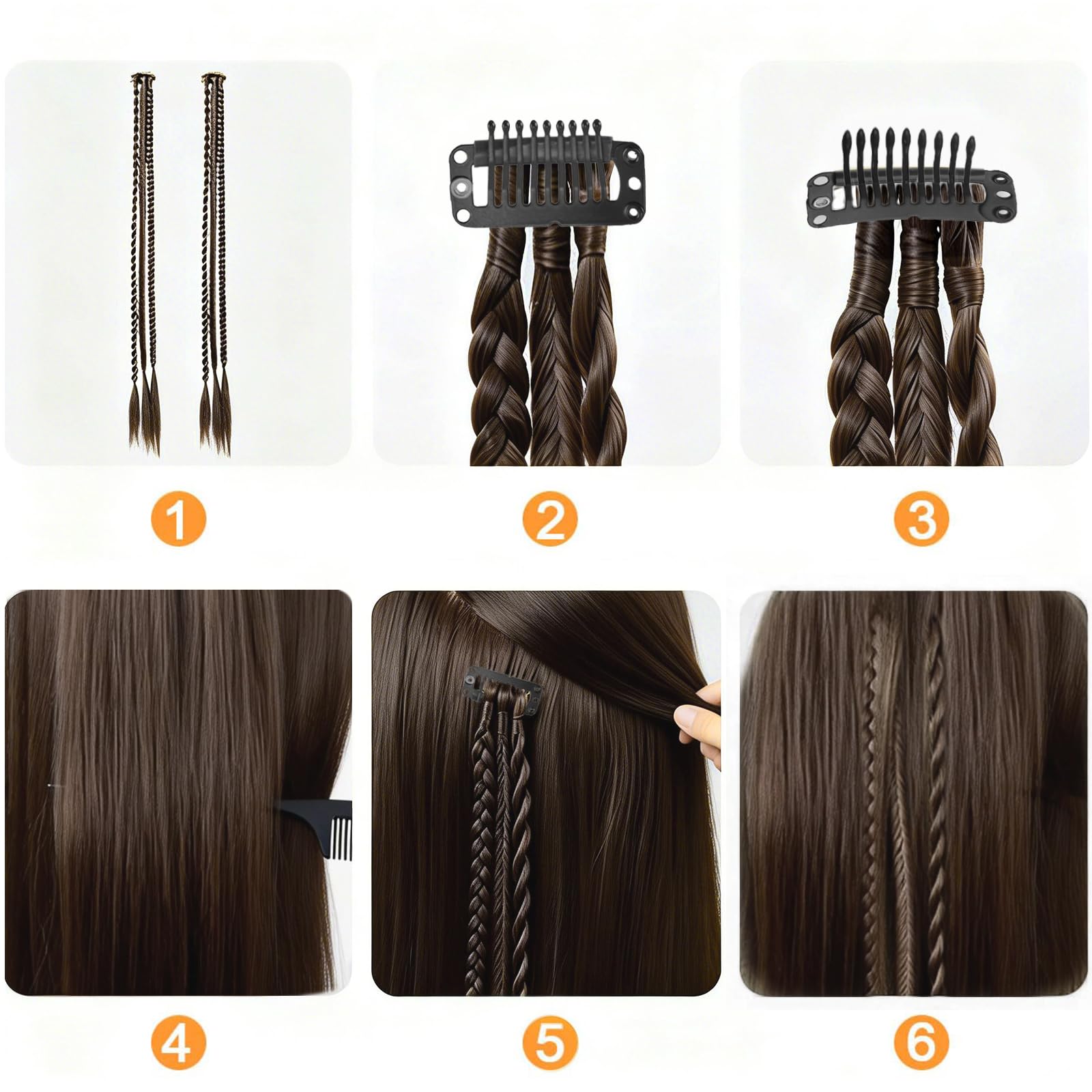 1

2

3

4

5

6