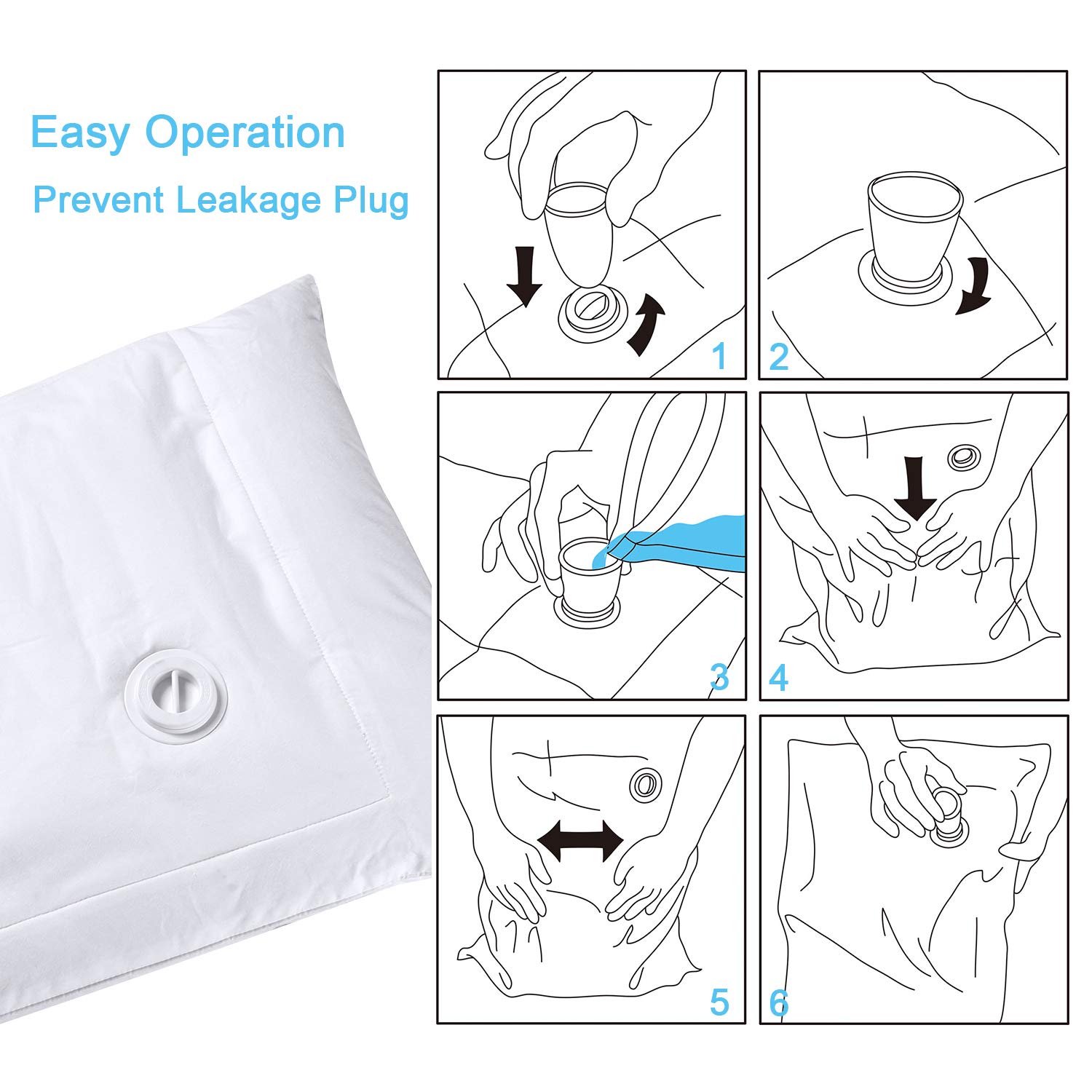 Easy Operation

Prevent Leakage Plug

1

2

3

4

5

6