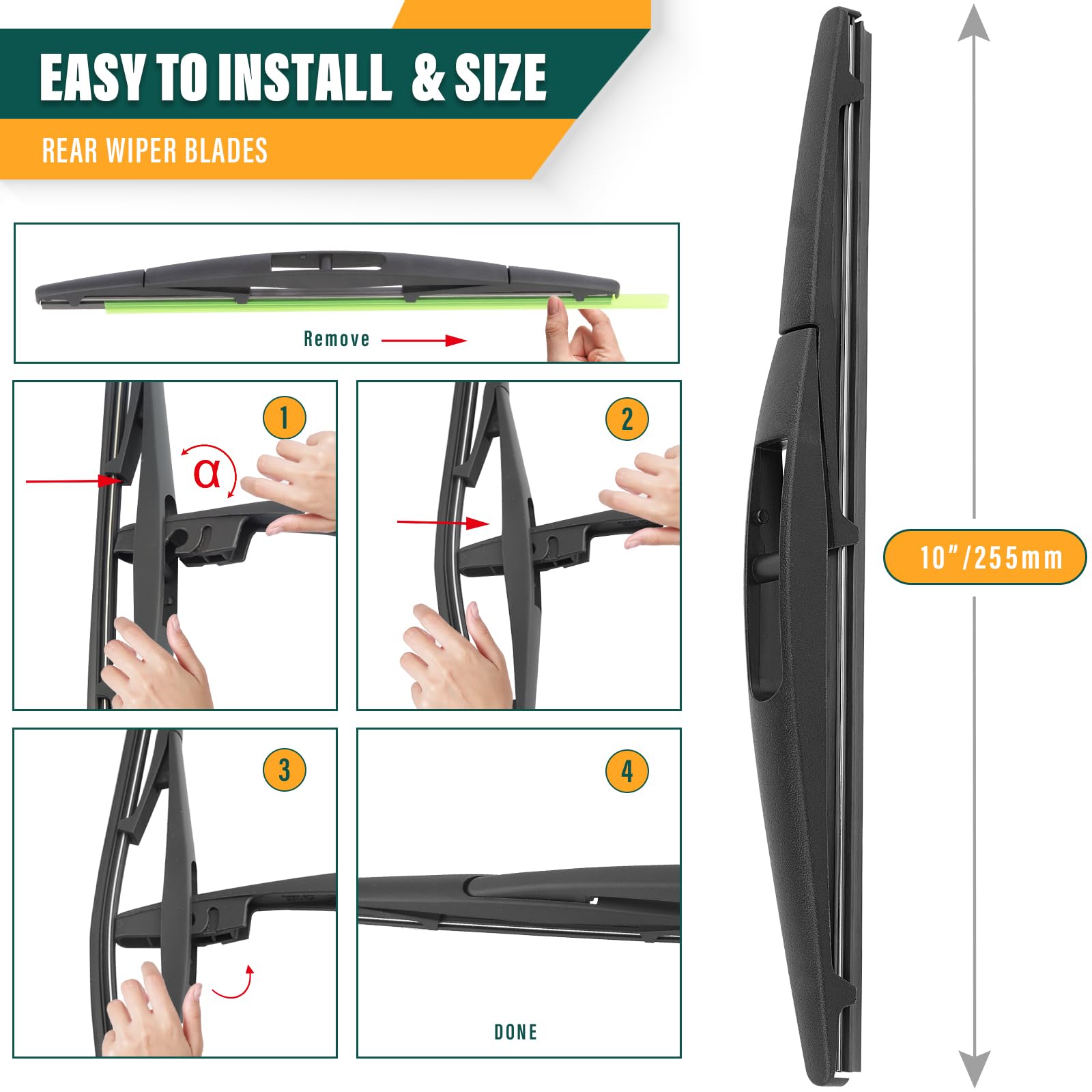 EASY TO INSTALL & SIZE

REAR WIPER BLADES

Remove

1

α

2

3

4

DONE

10"/255mm