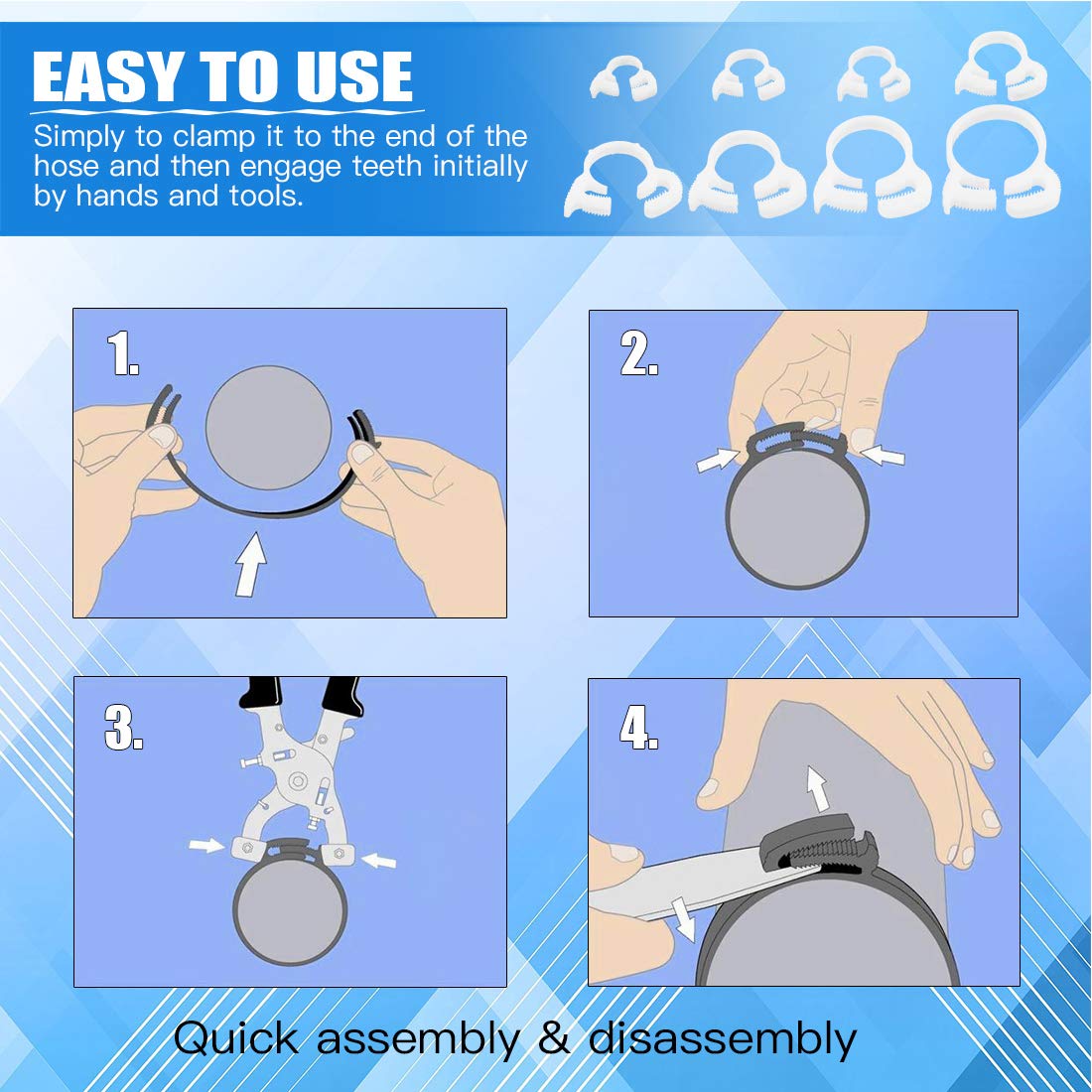 EASY TO USE

Simply to clamp it to the end of the hose and then engage teeth initially by hands and tools.

1.

2.

3.

4.

Quick assembly & disassembly