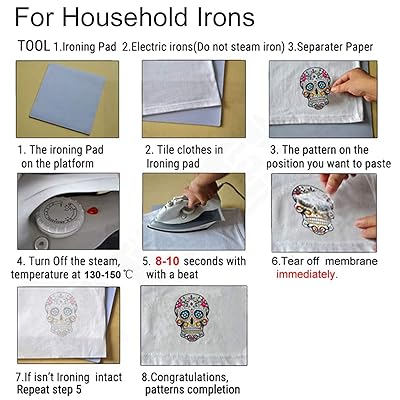 For Household Irons

TOOL 1.Ironing Pad 2.Electric irons(Do not steam iron) 3.Separater Paper

1. The ironing Pad on the platform

2. Tile clothes in Ironing pad

3. The pattern on the position you want to paste

4. Turn Off the steam, temperature at 130-150 ℃

5. 8-10 seconds with with a beat

6.Tear off membrane immediately.

7.If isn't Ironing intact Repeat step 5

8.Congratulations, patterns completion