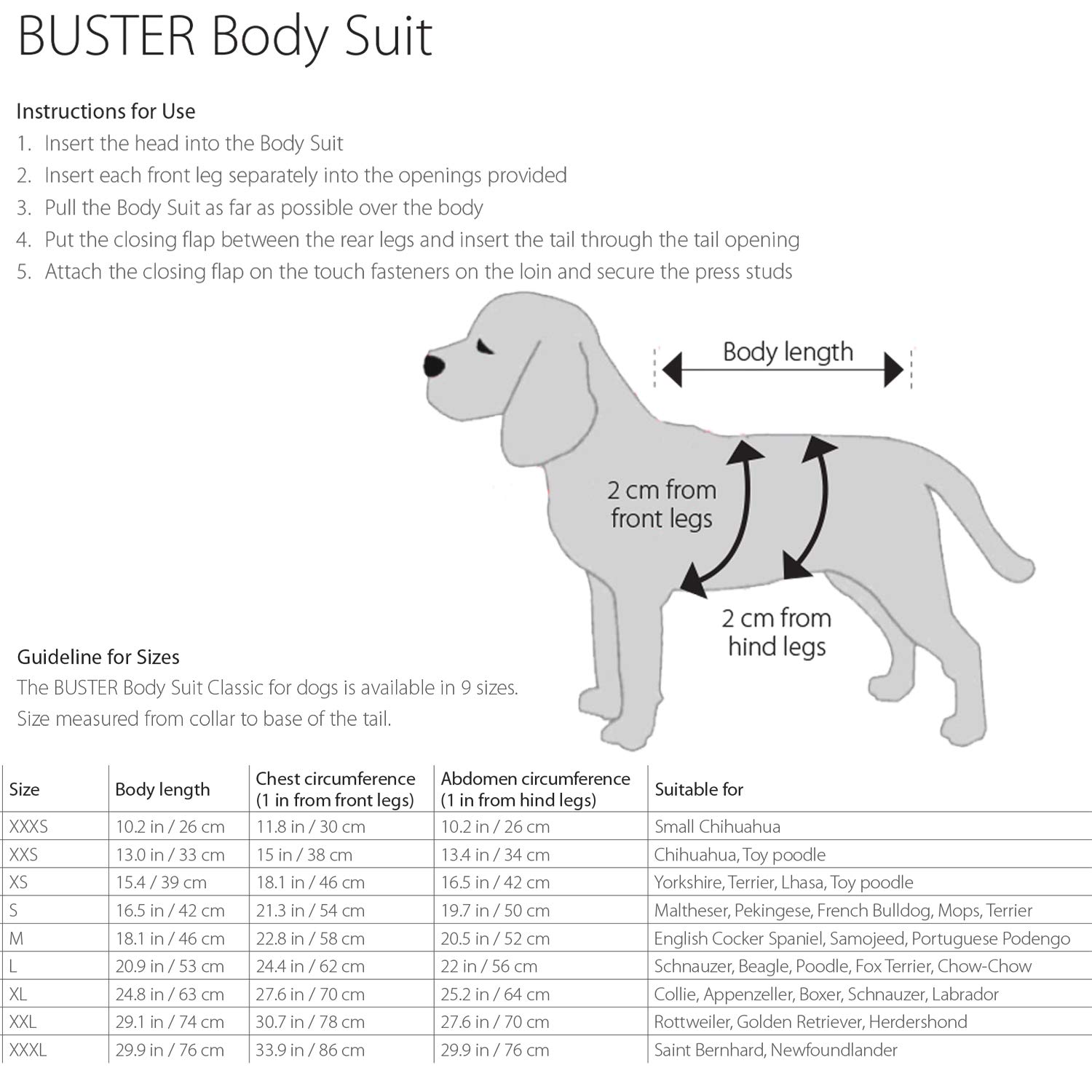 BUSTER Body Suit

Instructions for Use
1. Insert the head into the Body Suit
2. Insert each front leg separately into the openings provided
3. Pull the Body Suit as far as possible over the body
4. Put the closing flap between the rear legs and insert the tail through the tail opening
5. Attach the closing flap on the touch fasteners on the loin and secure the press studs

Body length

2 cm from front legs

2 cm from hind legs

Guideline for Sizes
The BUSTER Body Suit Classic for dogs is available in 9 sizes.
Size measured from collar to base of the tail.

| Size | Body length | Chest circumference (1 in from front legs) | Abdomen circumference (1 in from hind legs) | Suitable for |
|---|---|---|---|---|
| XXXS | 10.2 in / 26 cm | 11.8 in / 30 cm | 10.2 in / 26 cm | Small Chihuahua |
| XXS | 13.0 in / 33 cm | 15 in / 38 cm | 13.4 in / 34 cm | Chihuahua, Toy poodle |
| XS | 15.4 / 39 cm | 18.1 in / 46 cm | 16.5 in / 42 cm | Yorkshire, Terrier, Lhasa, Toy poodle |
| S | 16.5 in / 42 cm | 21.3 in / 54 cm | 19.7 in / 50 cm | Maltheser, Pekingese, French Bulldog, Mops, Terrier |
| M | 18.1 in / 46 cm | 22.8 in / 58 cm | 20.5 in / 52 cm | English Cocker Spaniel, Samojeed, Portuguese Podengo |
| L | 20.9 in / 53 cm | 24.4 in / 62 cm | 22 in / 56 cm | Schnauzer, Beagle, Poodle, Fox Terrier, Chow-Chow |
| XL | 24.8 in / 63 cm | 27.6 in / 70 cm | 25.2 in / 64 cm | Collie, Appenzeller, Boxer, Schnauzer, Labrador |
| XXL | 29.1 in / 74 cm | 30.7 in / 78 cm | 27.6 in / 70 cm | Rottweiler, Golden Retriever, Herdershond |
| XXXL | 29.9 in / 76 cm | 33.9 in / 86 cm | 29.9 in / 76 cm | Saint Bernhard, Newfoundlander |