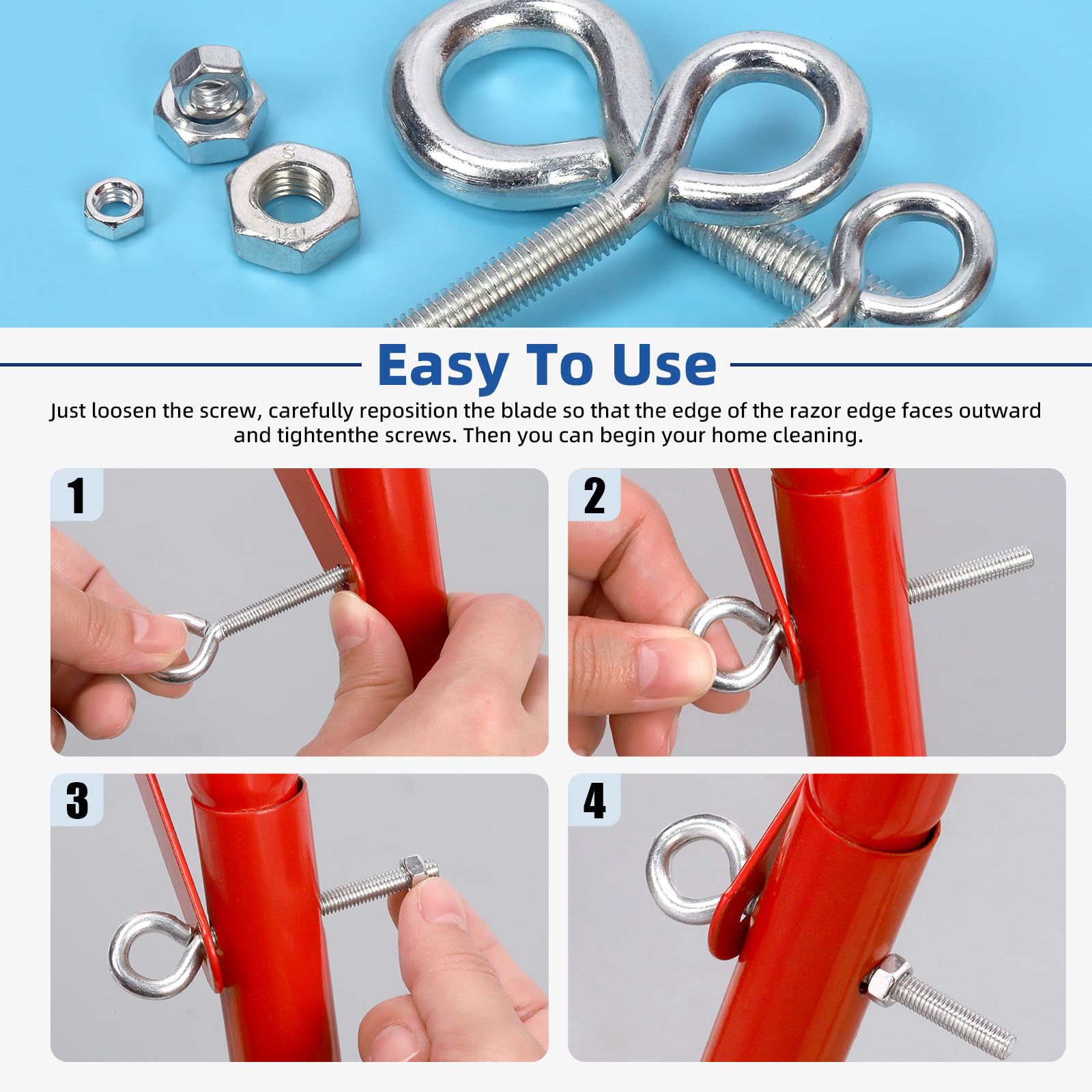 Easy To Use

Just loosen the screw, carefully reposition the blade so that the edge of the razor edge faces outward and tightenthe screws. Then you can begin your home cleaning.

1

2

3

4