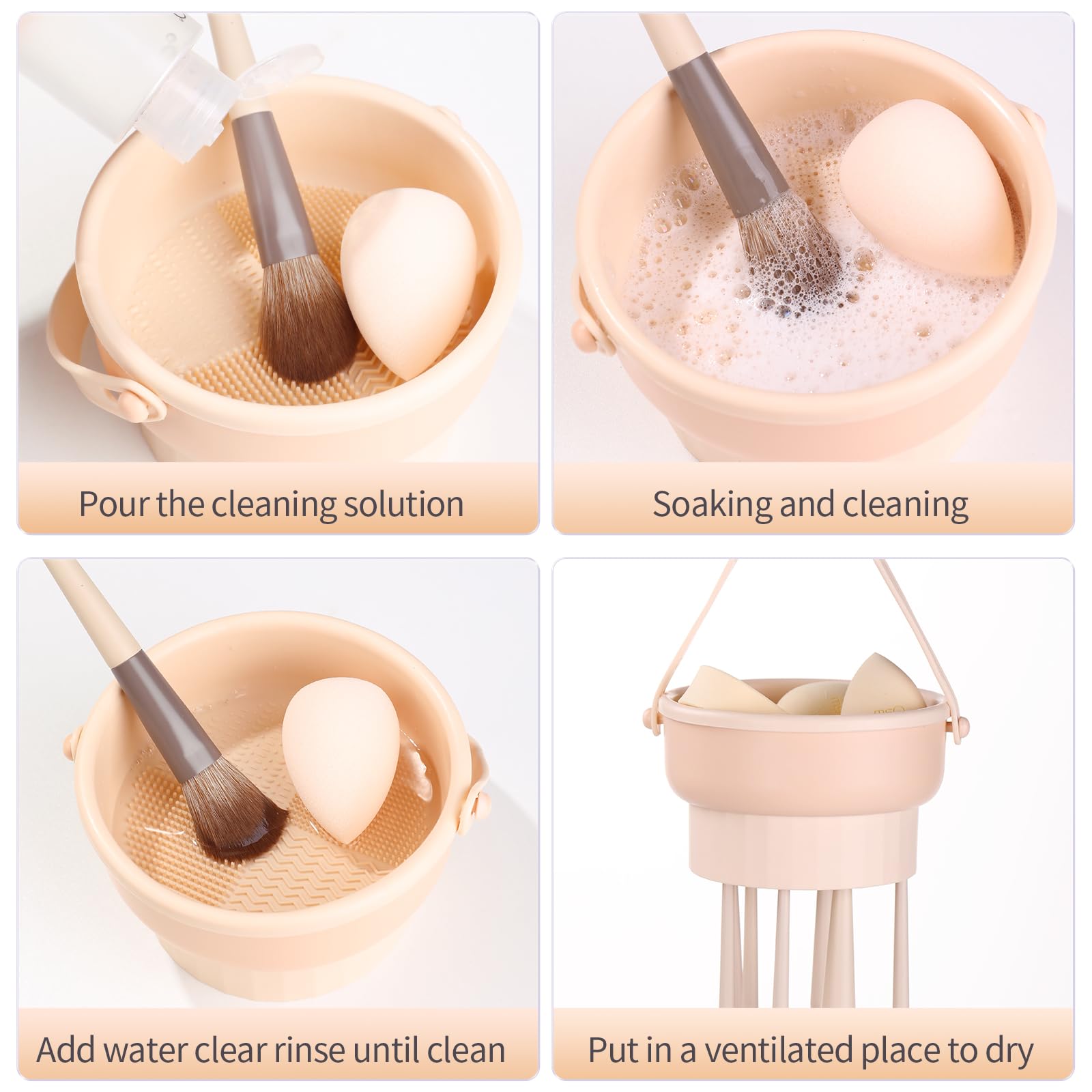 Pour the cleaning solution

Soaking and cleaning

Add water clear rinse until clean

Put in a ventilated place to dry