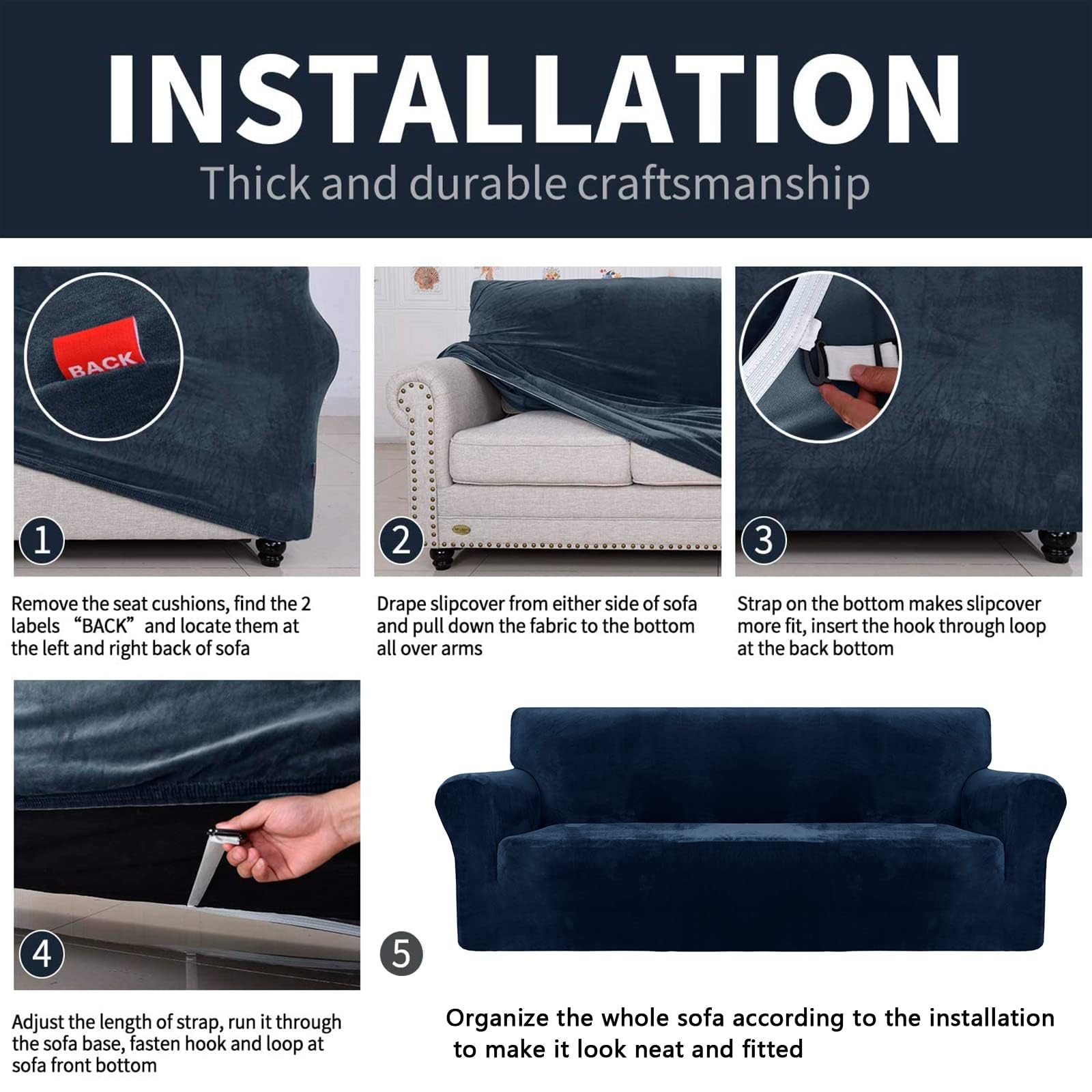 INSTALLATION

Thick and durable craftsmanship

BACK

1

Remove the seat cushions, find the 2 labels “BACK” and locate them at the left and right back of sofa

2

Drape slipcover from either side of sofa and pull down the fabric to the bottom all over arms

3

Strap on the bottom makes slipcover more fit, insert the hook through loop at the back bottom

4

Adjust the length of strap, run it through the sofa base, fasten hook and loop at sofa front bottom

5

Organize the whole sofa according to the installation to make it look neat and fitted