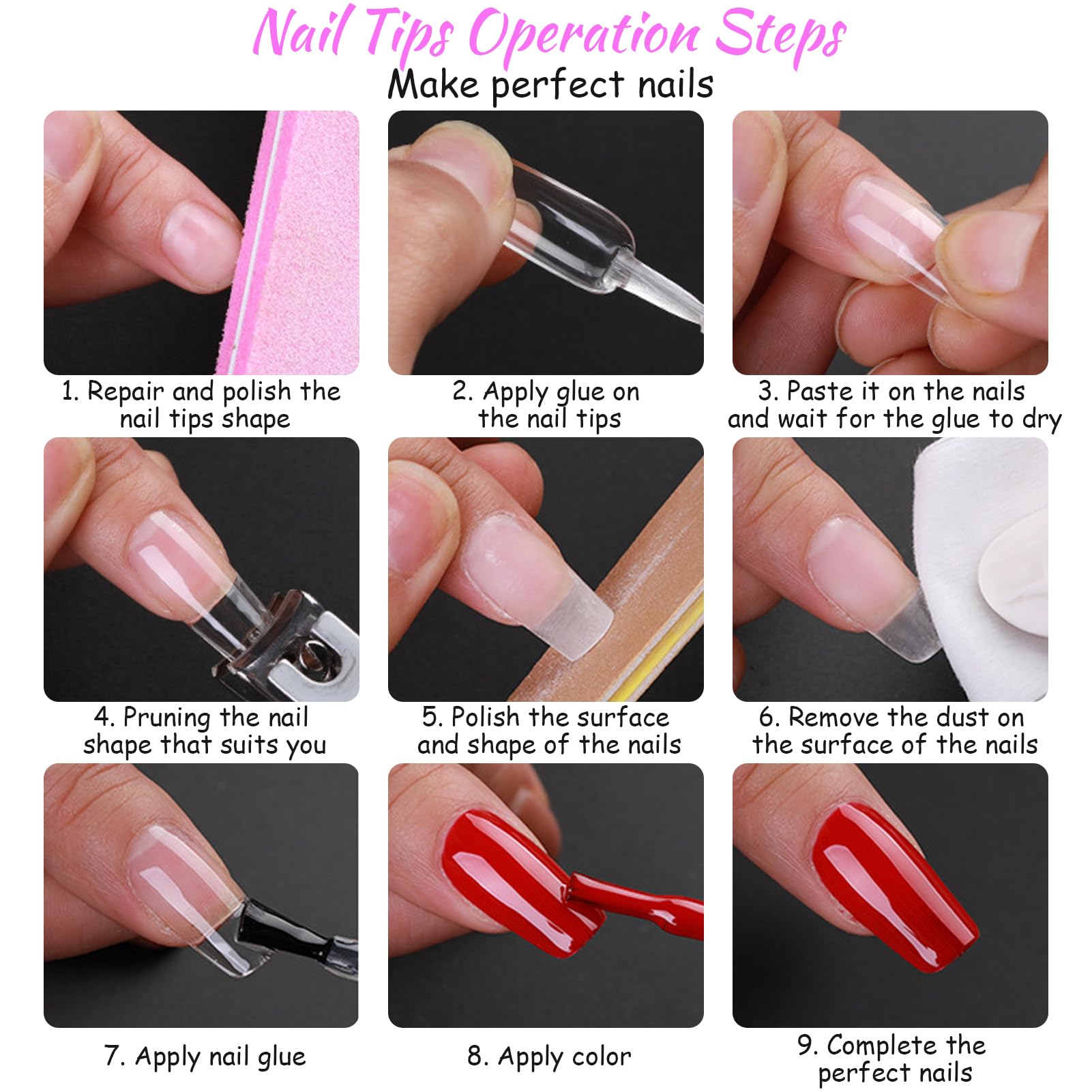 Nail Tips Operation Steps
Make perfect nails

1. Repair and polish the nail tips shape

2. Apply glue on the nail tips

3. Paste it on the nails and wait for the glue to dry

4. Pruning the nail shape that suits you

5. Polish the surface and shape of the nails

6. Remove the dust on the surface of the nails

7. Apply nail glue

8. Apply color

9. Complete the perfect nails