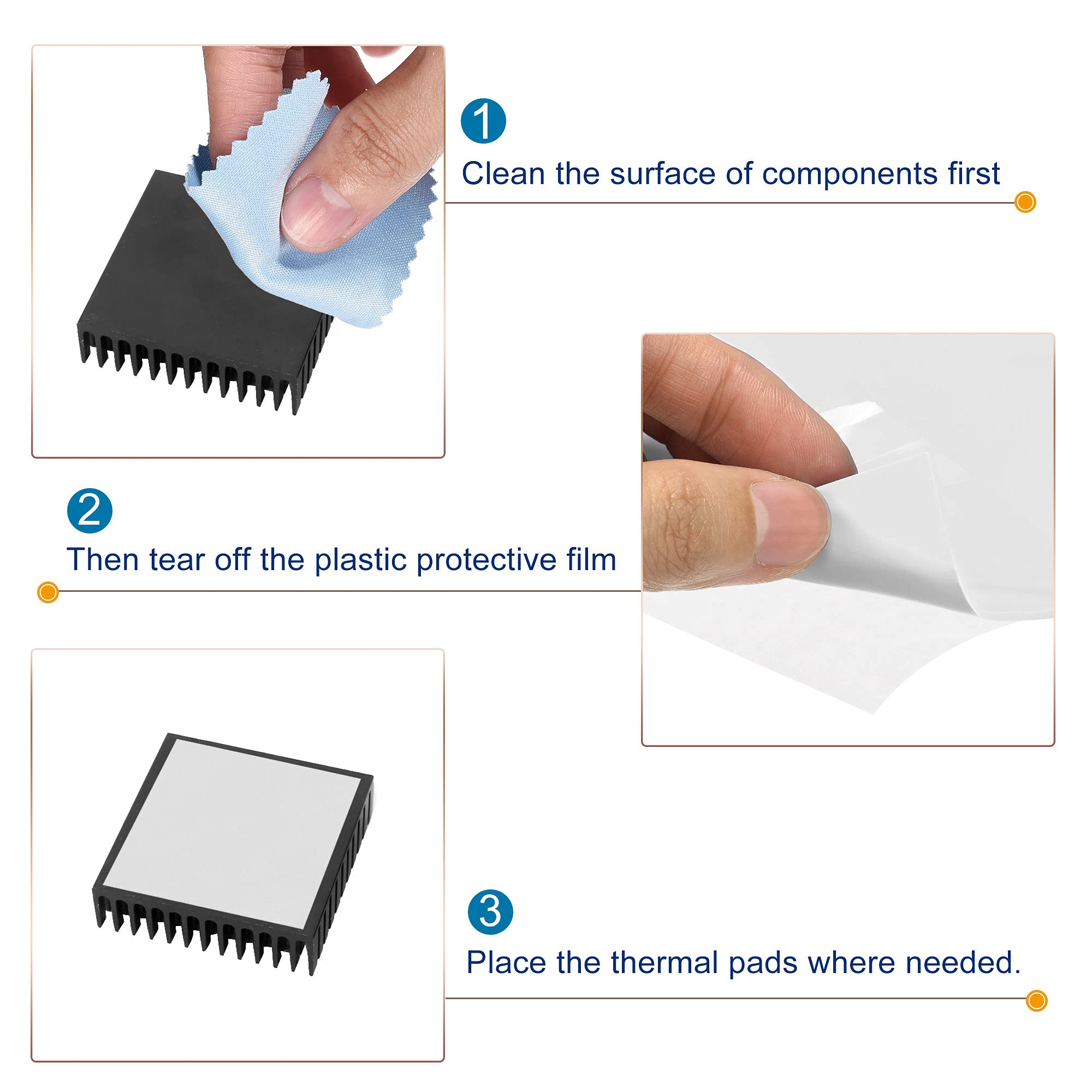 1
Clean the surface of components first

2
Then tear off the plastic protective film

3
Place the thermal pads where needed.