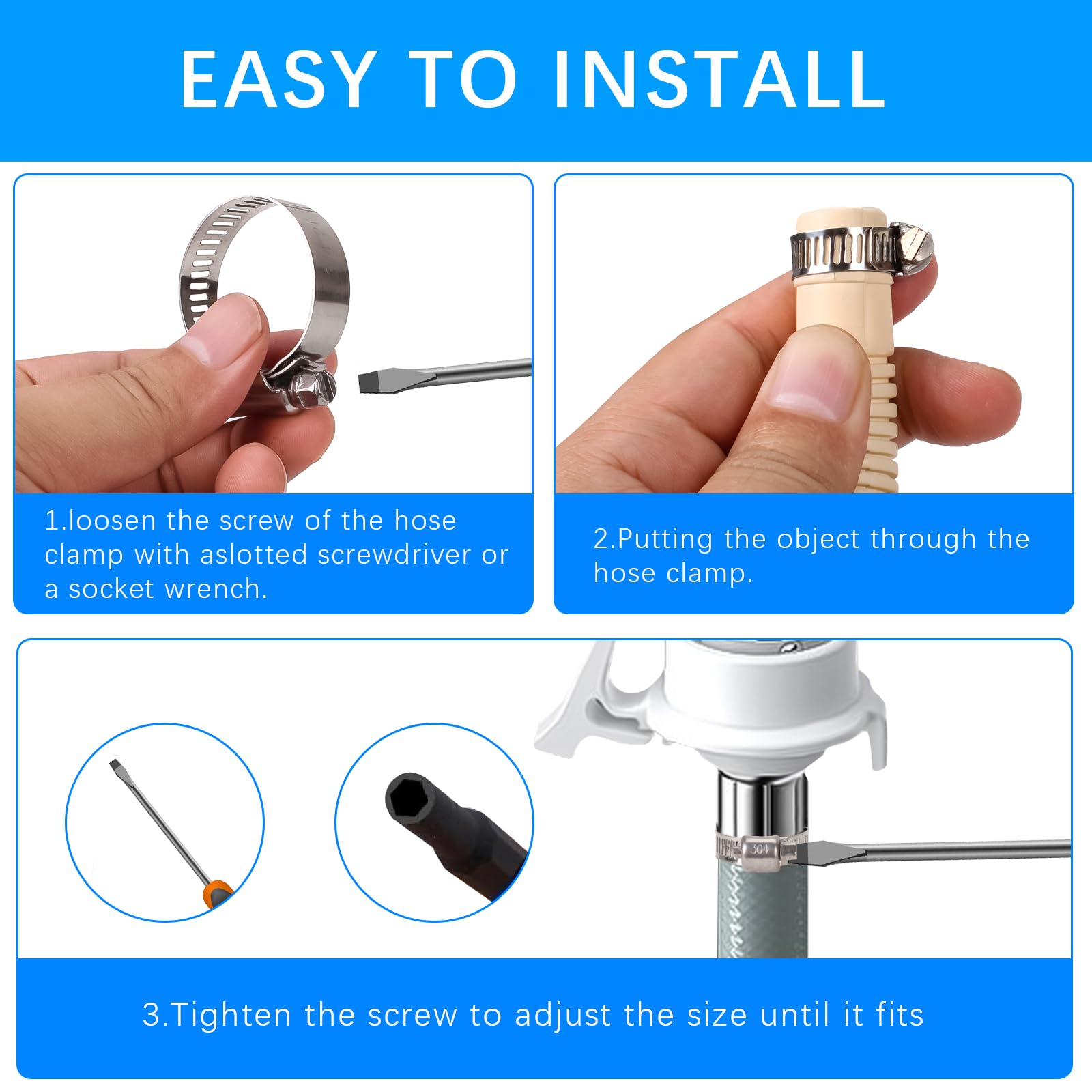 EASY TO INSTALL

1.loosen the screw of the hose clamp with aslotted screwdriver or a socket wrench.

2.Putting the object through the hose clamp.

304

3.Tighten the screw to adjust the size until it fits