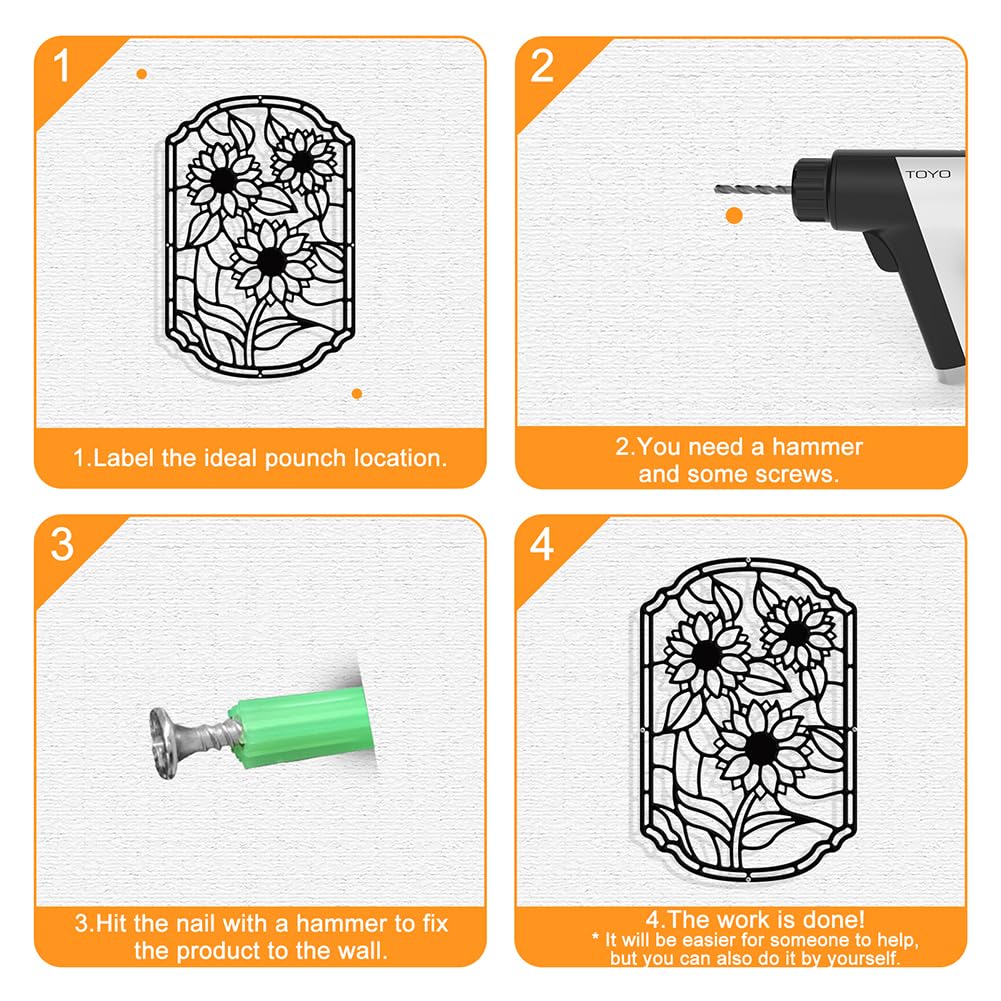 1

1.Label the ideal pounch location.

2

TOYO

2.You need a hammer and some screws.

3

3.Hit the nail with a hammer to fix the product to the wall.

4

4.The work is done!
* It will be easier for someone to help, but you can also do it by yourself.