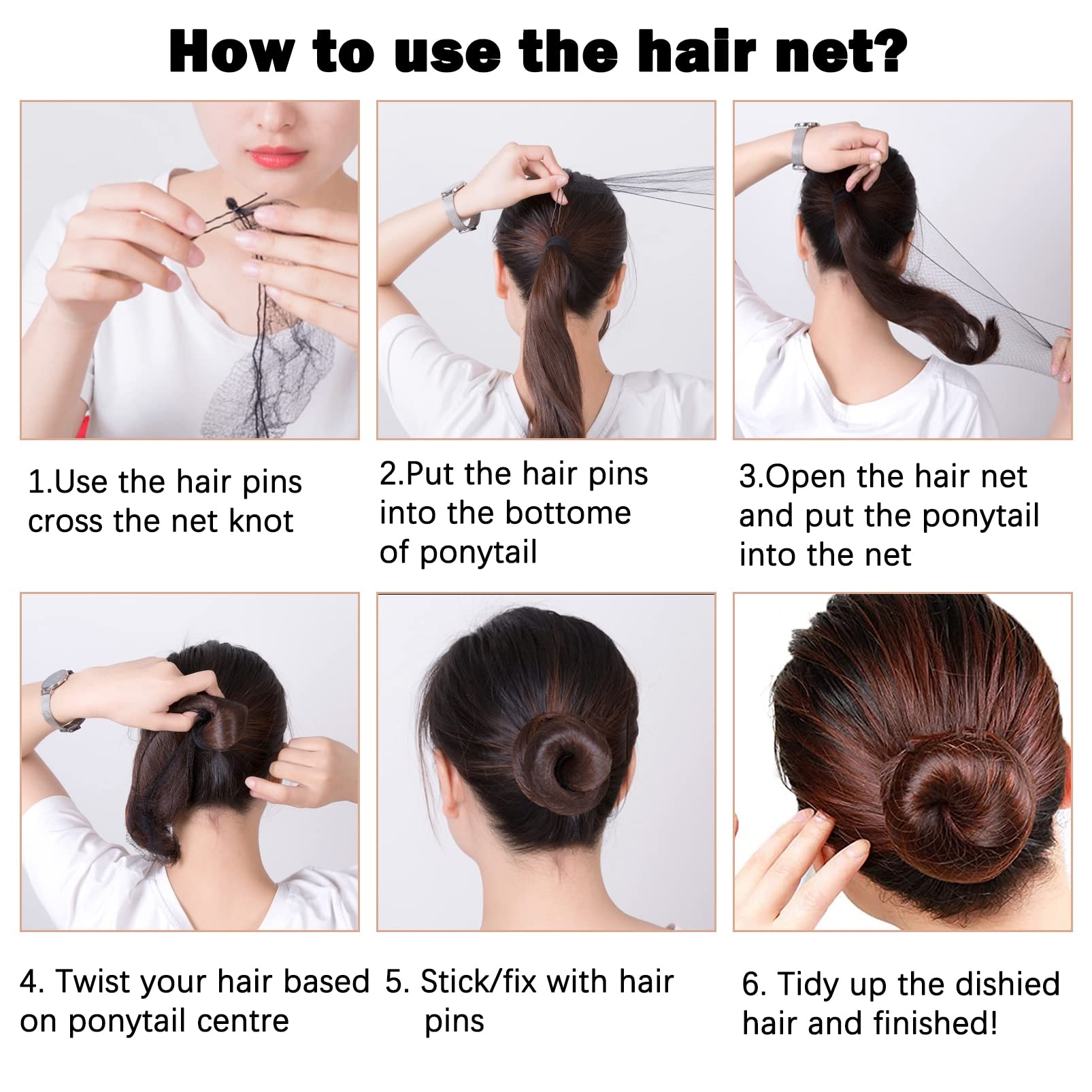 How to use the hair net?

1.Use the hair pins cross the net knot

2.Put the hair pins into the bottome of ponytail

3.Open the hair net and put the ponytail into the net

4. Twist your hair based on ponytail centre

5. Stick/fix with hair pins

6. Tidy up the dishied hair and finished!