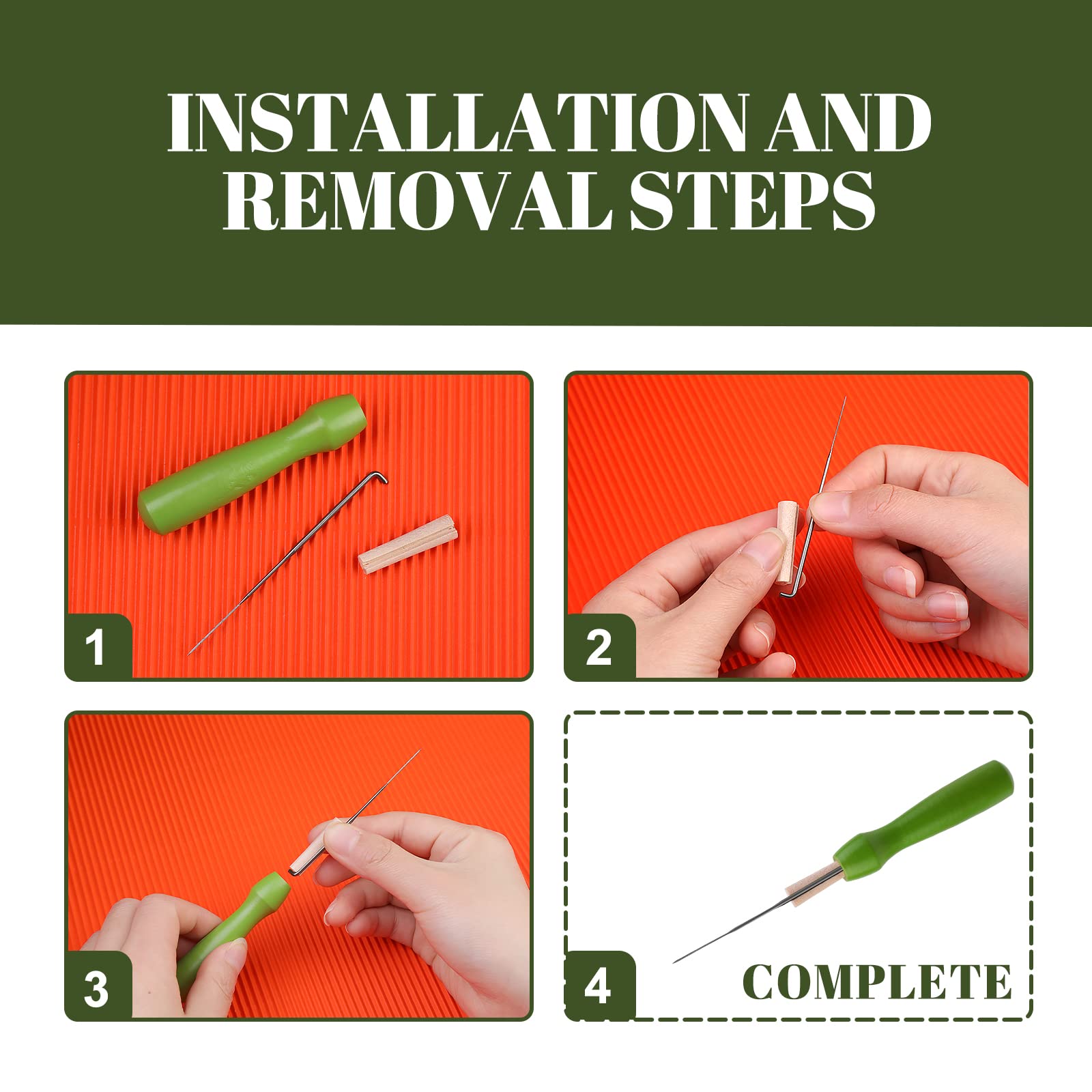 INSTALLATION AND REMOVAL STEPS

1

2

3

4

COMPLETE