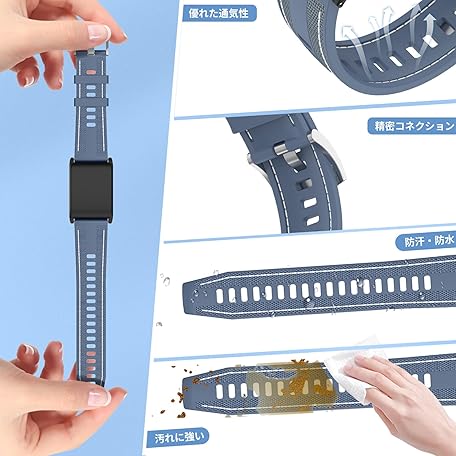 優れた通気性

精密コネクション

防汗・防水

汚れに強い