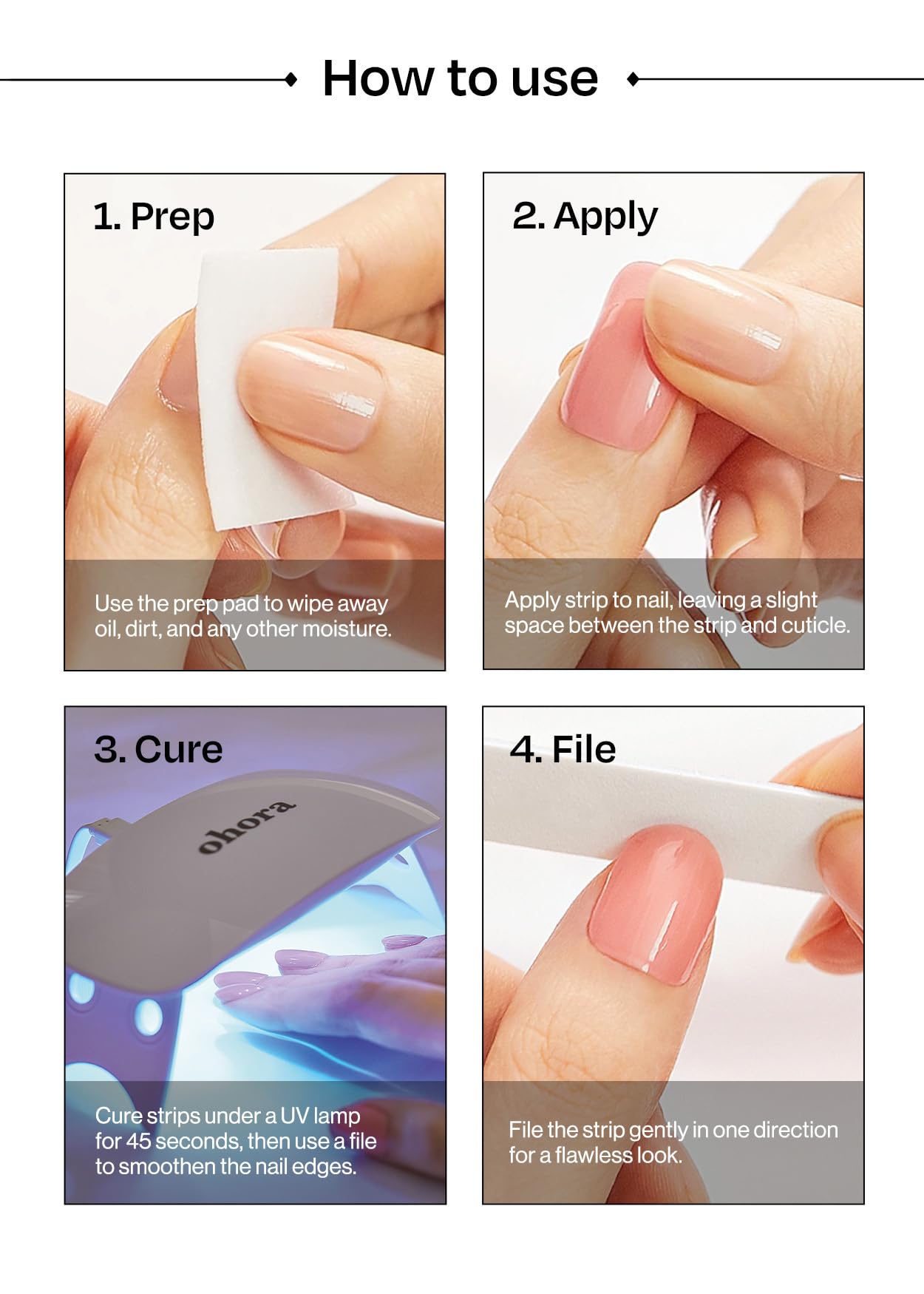 How to use

1. Prep

Use the prep pad to wipe away oil, dirt, and any other moisture.

2. Apply

Apply strip to nail, leaving a slight space between the strip and cuticle.

3. Cure

ohora

Cure strips under a UV lamp for 45 seconds, then use a file to smoothen the nail edges.

4. File

File the strip gently in one direction for a flawless look.