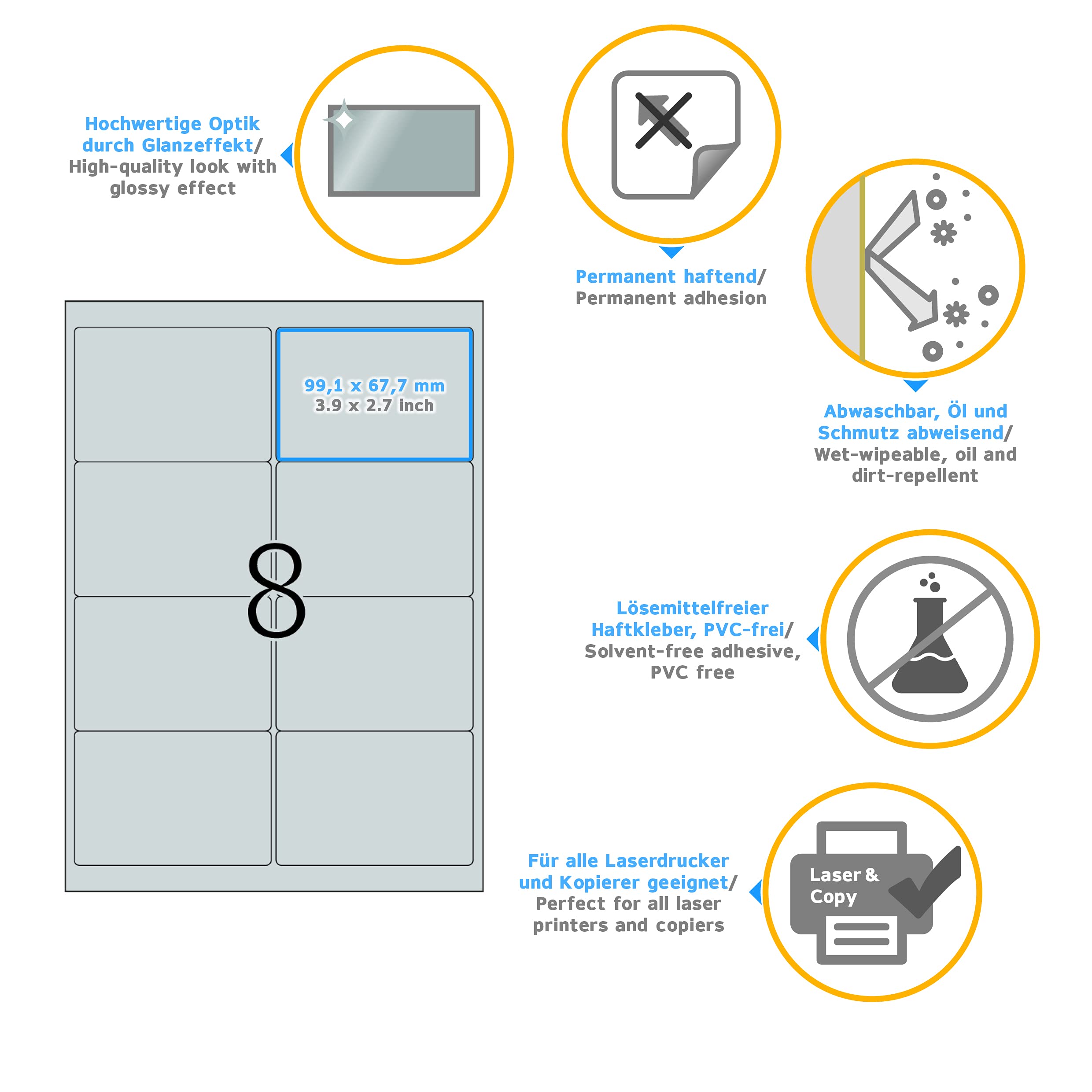 Hochwertige Optik durch Glanzeffekt/ High-quality look with glossy effect

Permanent haftend/ Permanent adhesion

Abwaschbar, Öl und Schmutz abweisend/ Wet-wipeable, oil and dirt-repellent

99,1 x 67,7 mm
3.9 x 2.7 inch

8

Lösemittelfreier Haftkleber, PVC-frei/ Solvent-free adhesive, PVC free

Für alle Laserdrucker und Kopierer geeignet/ Perfect for all laser printers and copiers

Laser & Copy