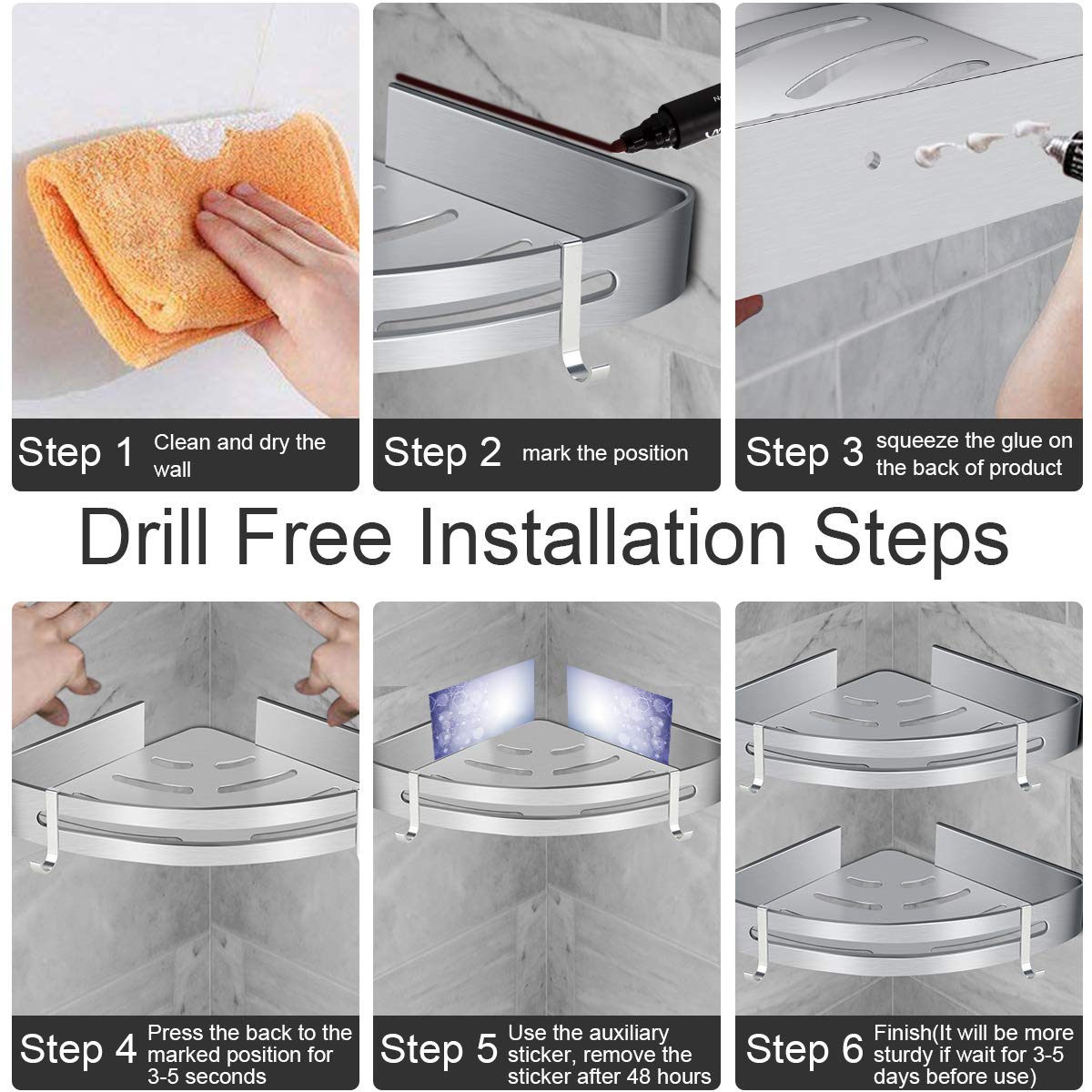 Step 1 Clean and dry the wall

Step 2 mark the position

Step 3 squeeze the glue on the back of product

Drill Free Installation Steps

Step 4 Press the back to the marked position for 3-5 seconds

Step 5 Use the auxiliary sticker, remove the sticker after 48 hours

Step 6 Finish(It will be more sturdy if wait for 3-5 days before use)