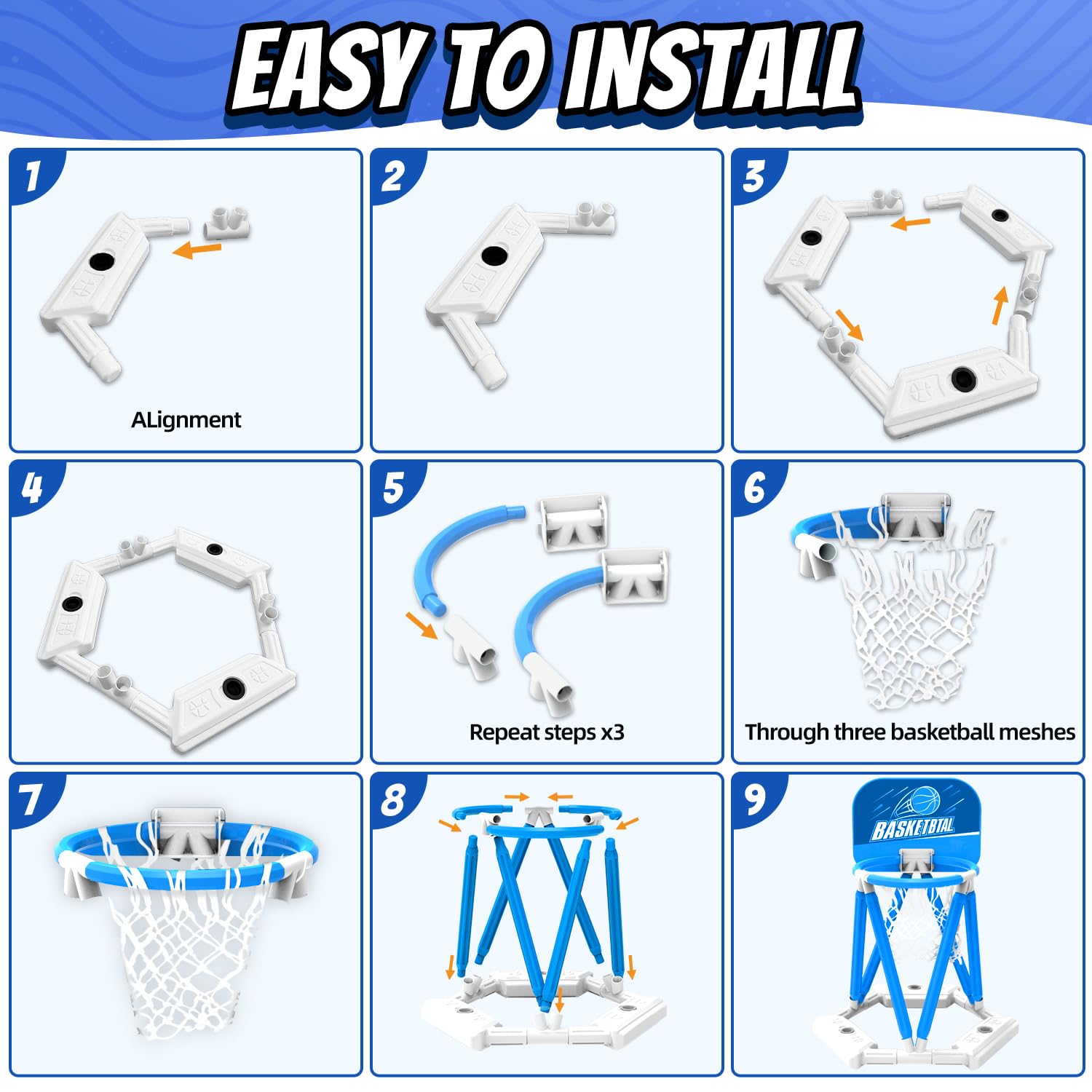 EASY TO INSTALL

1

ALignment

2

3

4

5

Repeat steps x3

6

Through three basketball meshes

7

8

9

BASKETBTAL