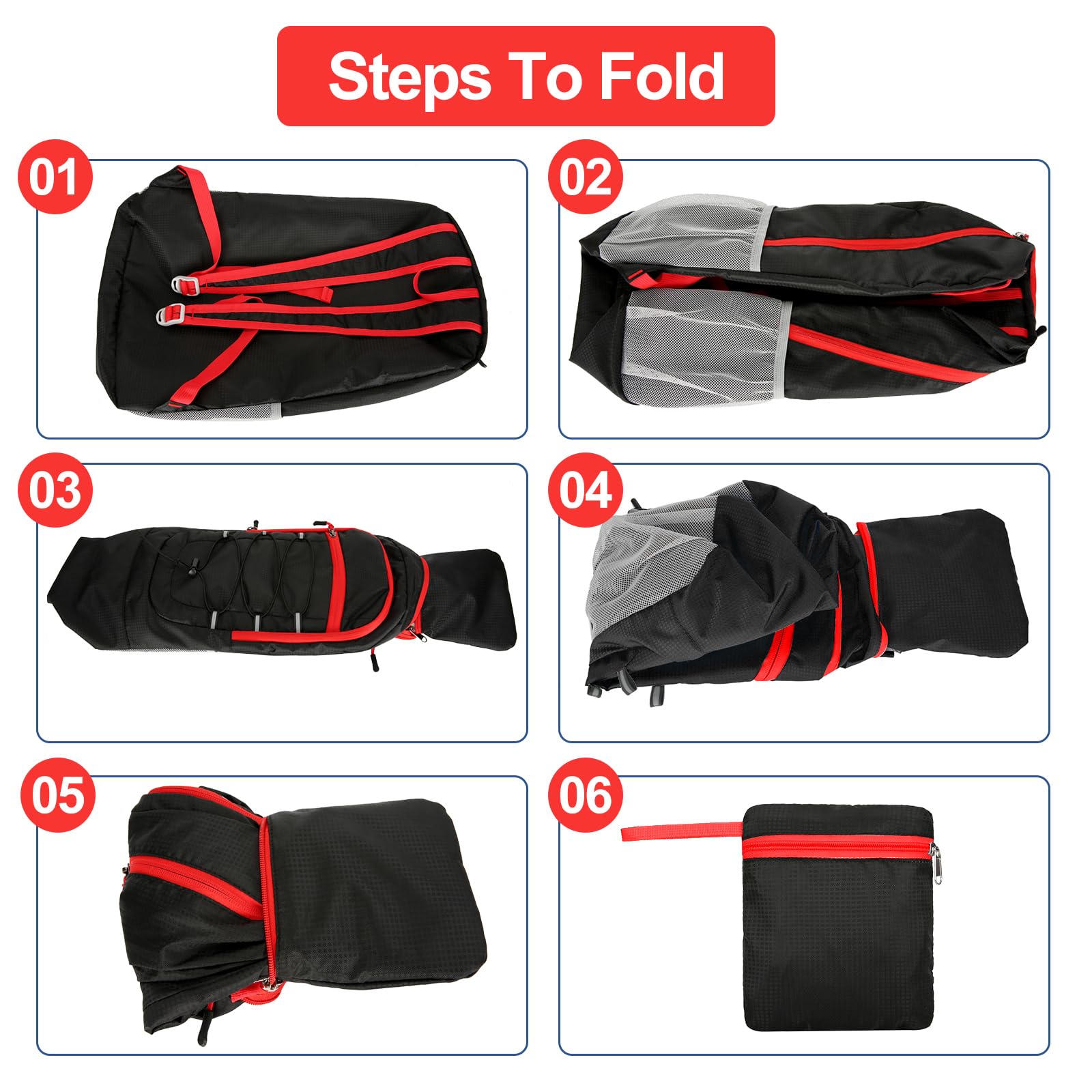 Steps To Fold

01

02

03

04

05

06