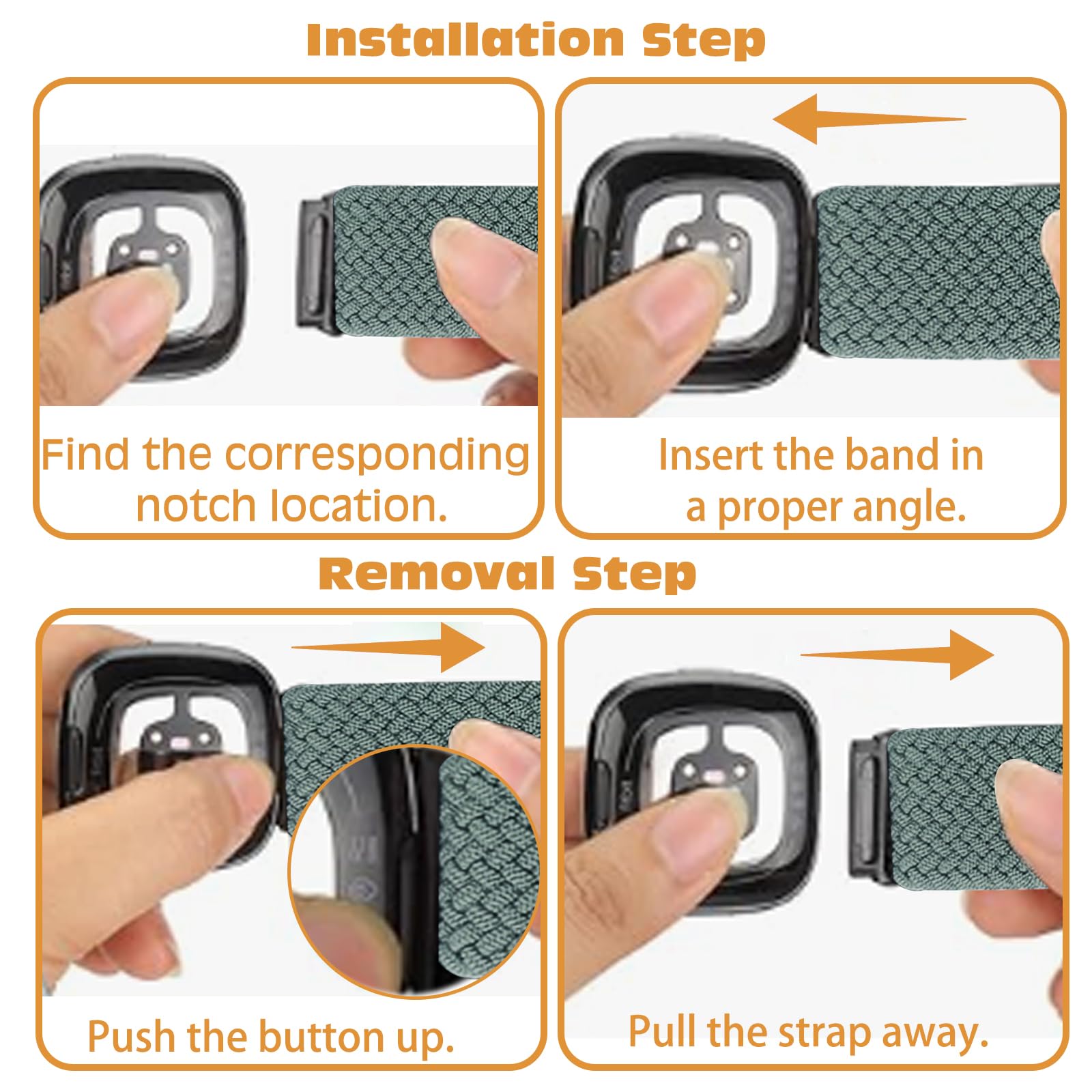 Installation Step

Find the corresponding notch location.

Insert the band in a proper angle.

Removal Step

Push the button up.

Pull the strap away.