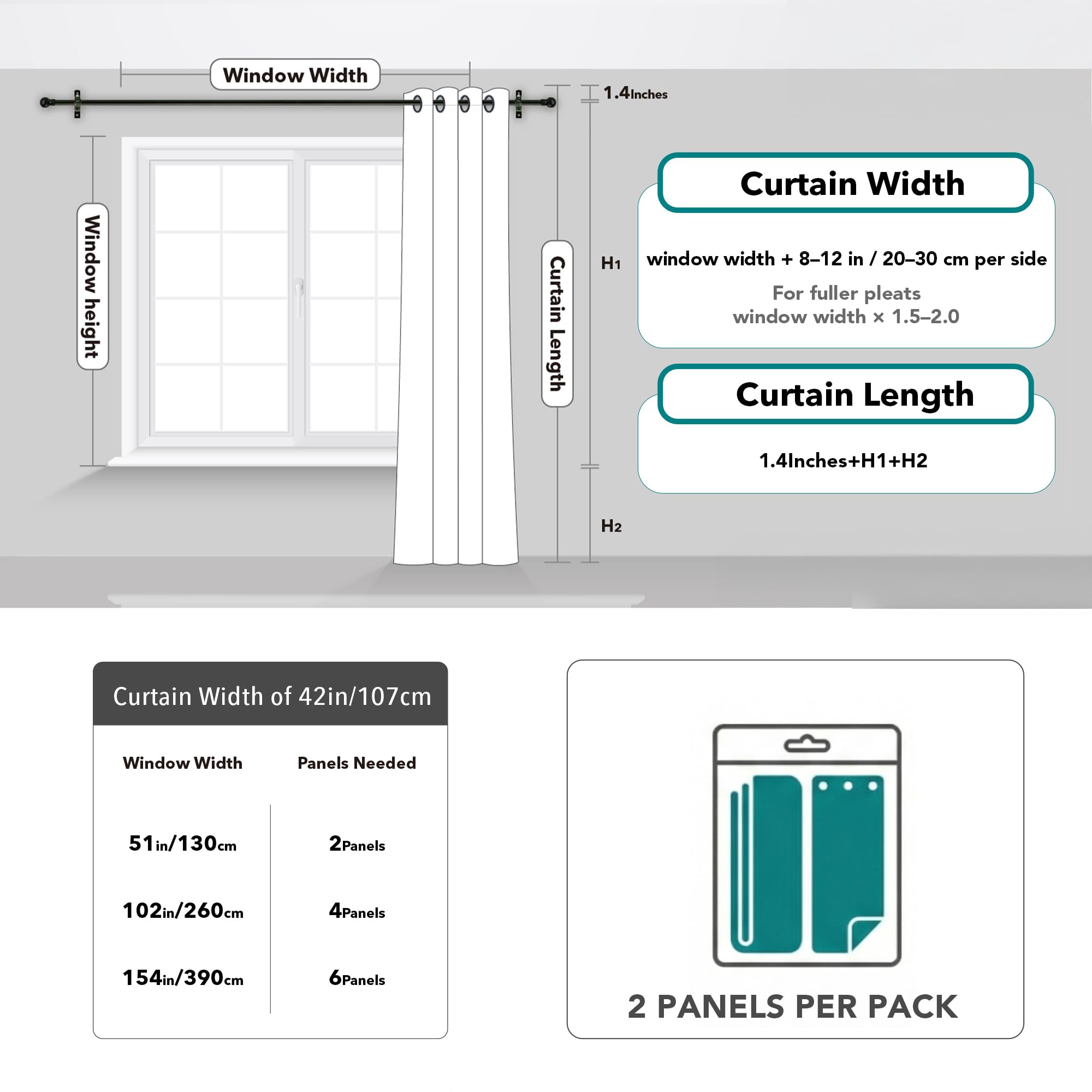 Window Width

1.4Inches

Window height

Curtain Length

H1

H2

Curtain Width

window width + 8–12 in / 20–30 cm per side

For fuller pleats
window width × 1.5–2.0

Curtain Length

1.4Inches+H1+H2

Curtain Width of 42in/107cm

| Window Width | Panels Needed |
|---|---|
| 51in/130cm | 2Panels |
| 102in/260cm | 4Panels |
| 154in/390cm | 6Panels |

2 PANELS PER PACK