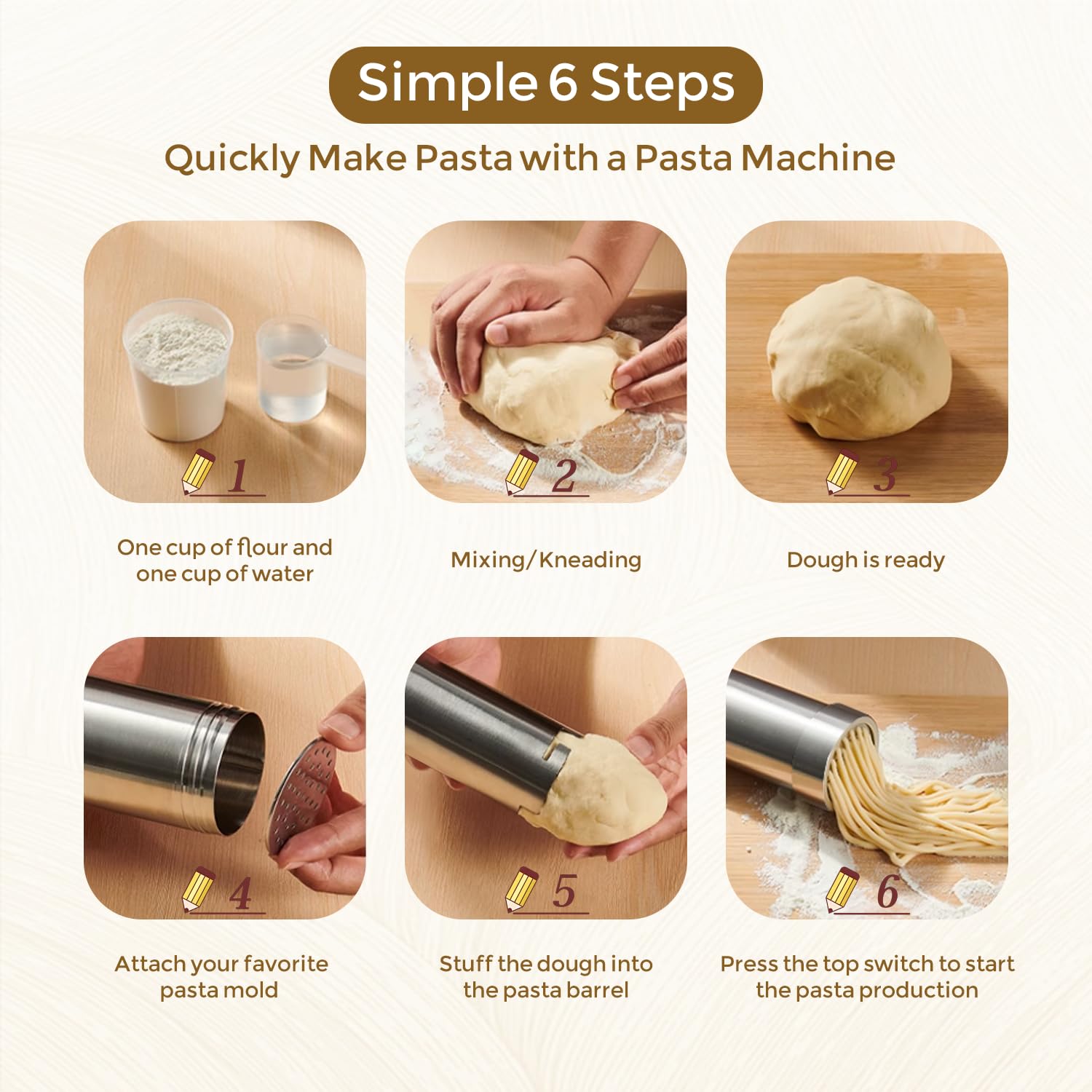 Simple 6 Steps

Quickly Make Pasta with a Pasta Machine

1

One cup of flour and one cup of water

2

Mixing/Kneading

3

Dough is ready

4

Attach your favorite pasta mold

5

Stuff the dough into the pasta barrel

6

Press the top switch to start the pasta production