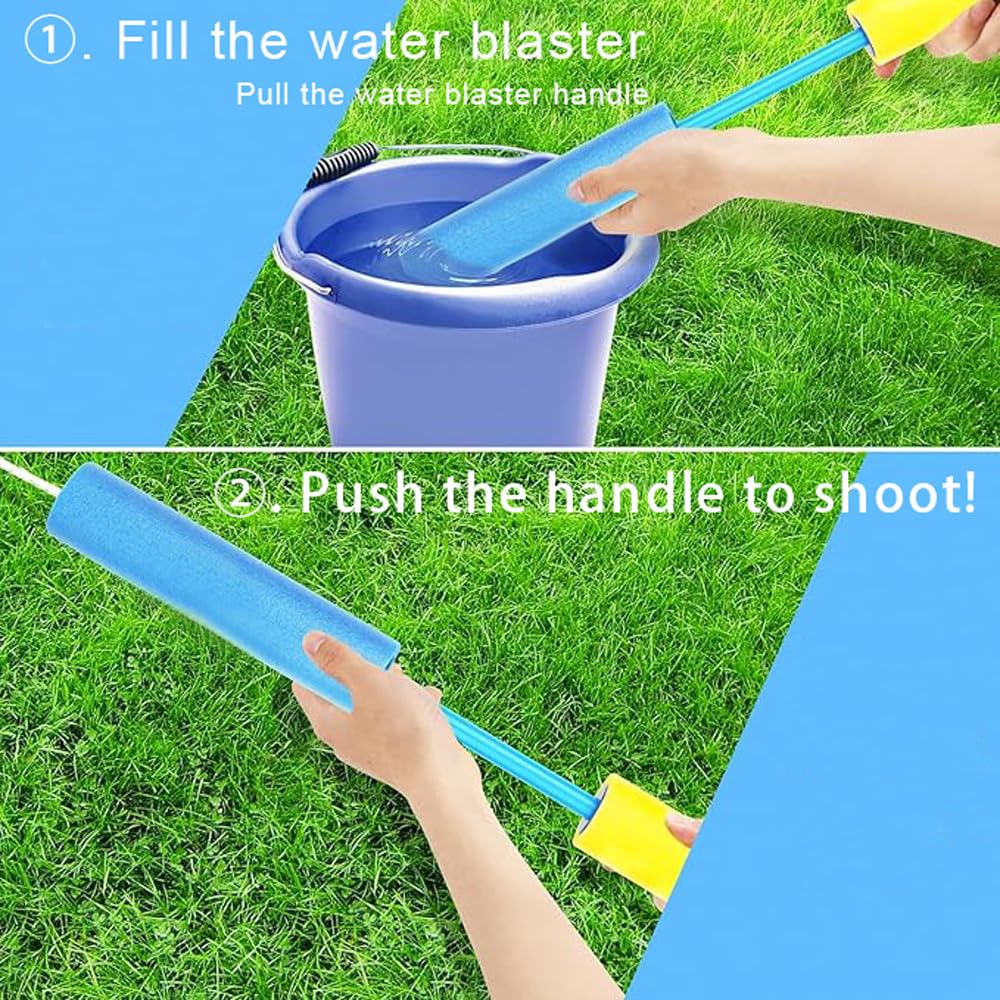 ①. Fill the water blaster
Pull the water blaster handle

②. Push the handle to shoot!