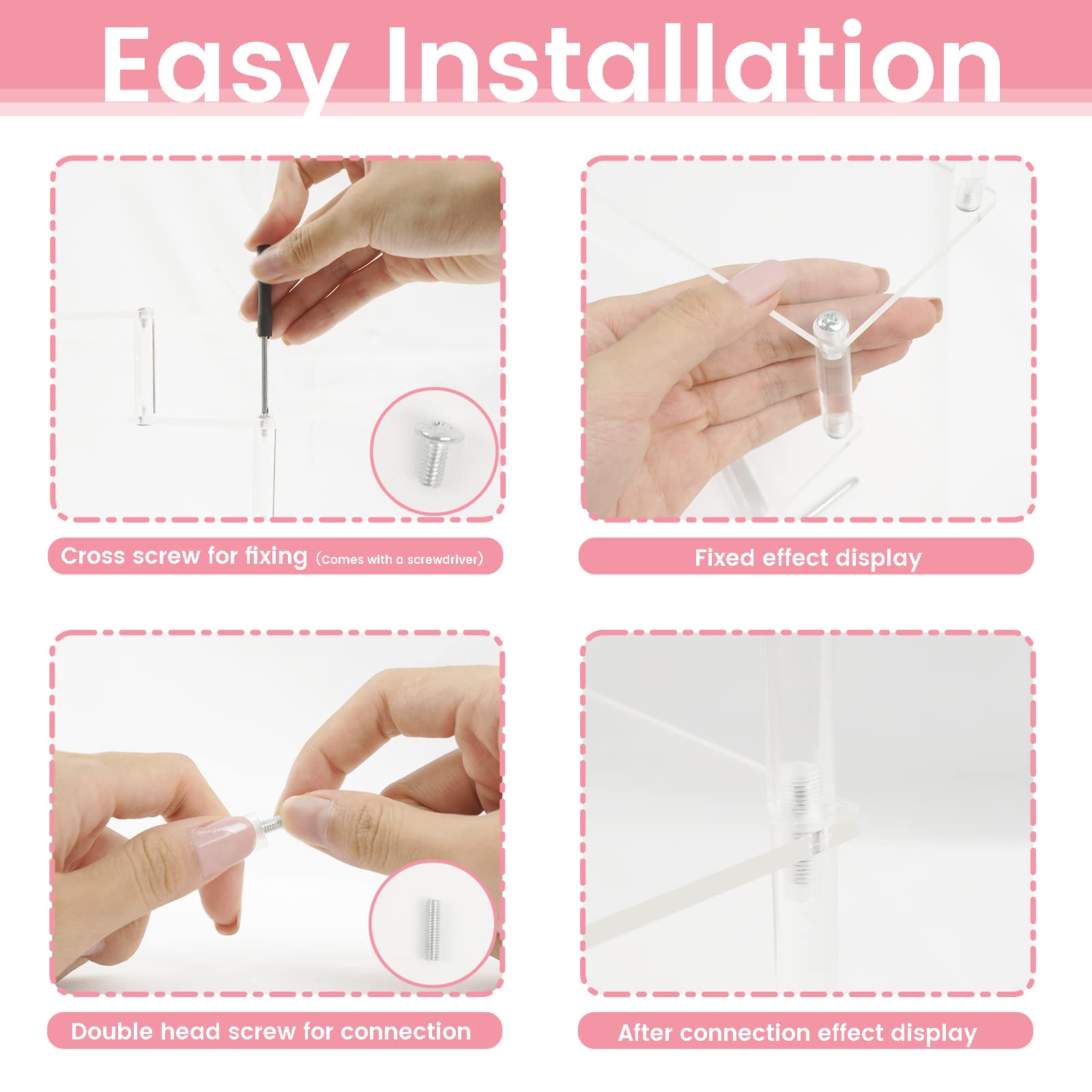 Easy Installation

Cross screw for fixing (Comes with a screwdriver)

Fixed effect display

Double head screw for connection

After connection effect display