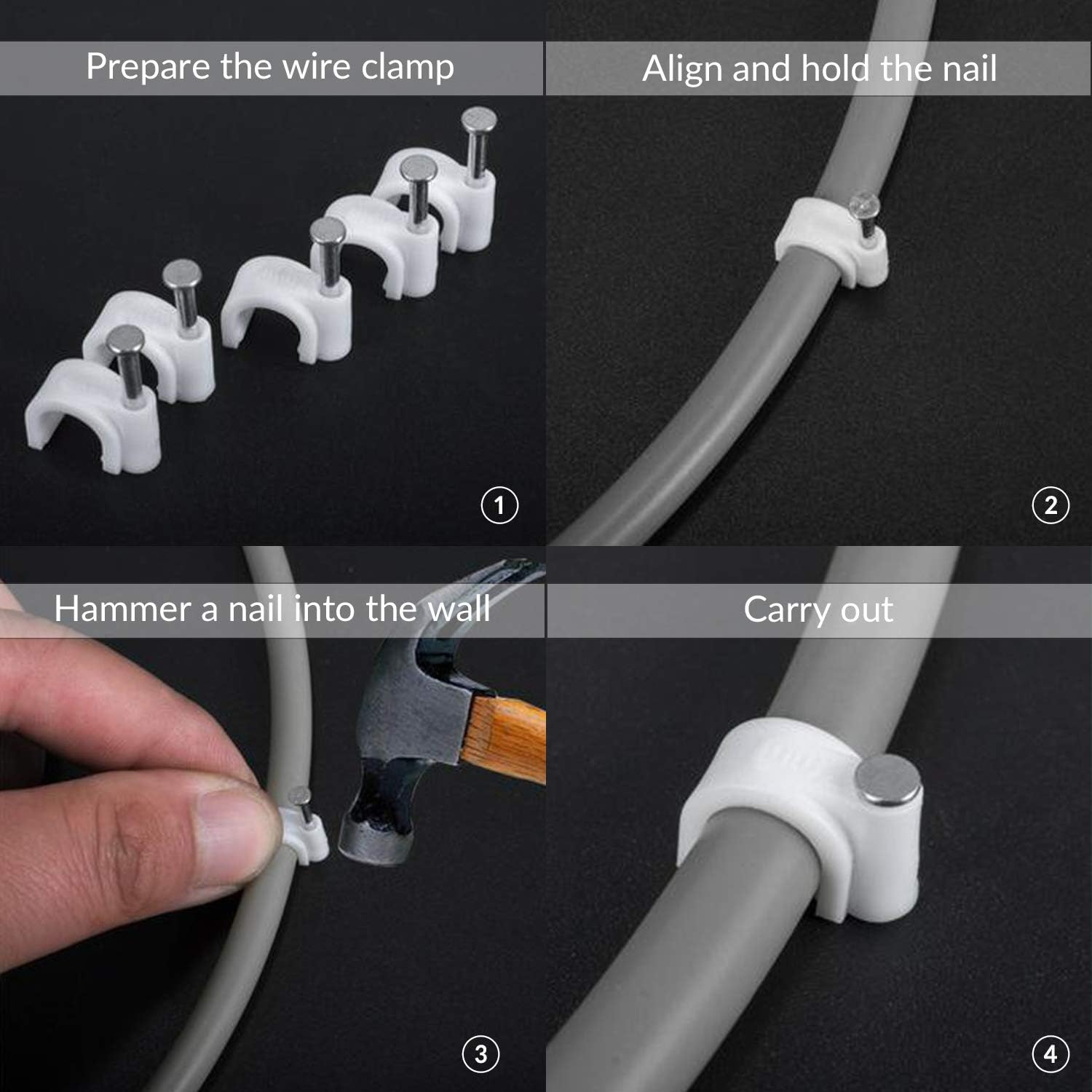 Prepare the wire clamp

1

Align and hold the nail

2

Hammer a nail into the wall

3

Carry out

4