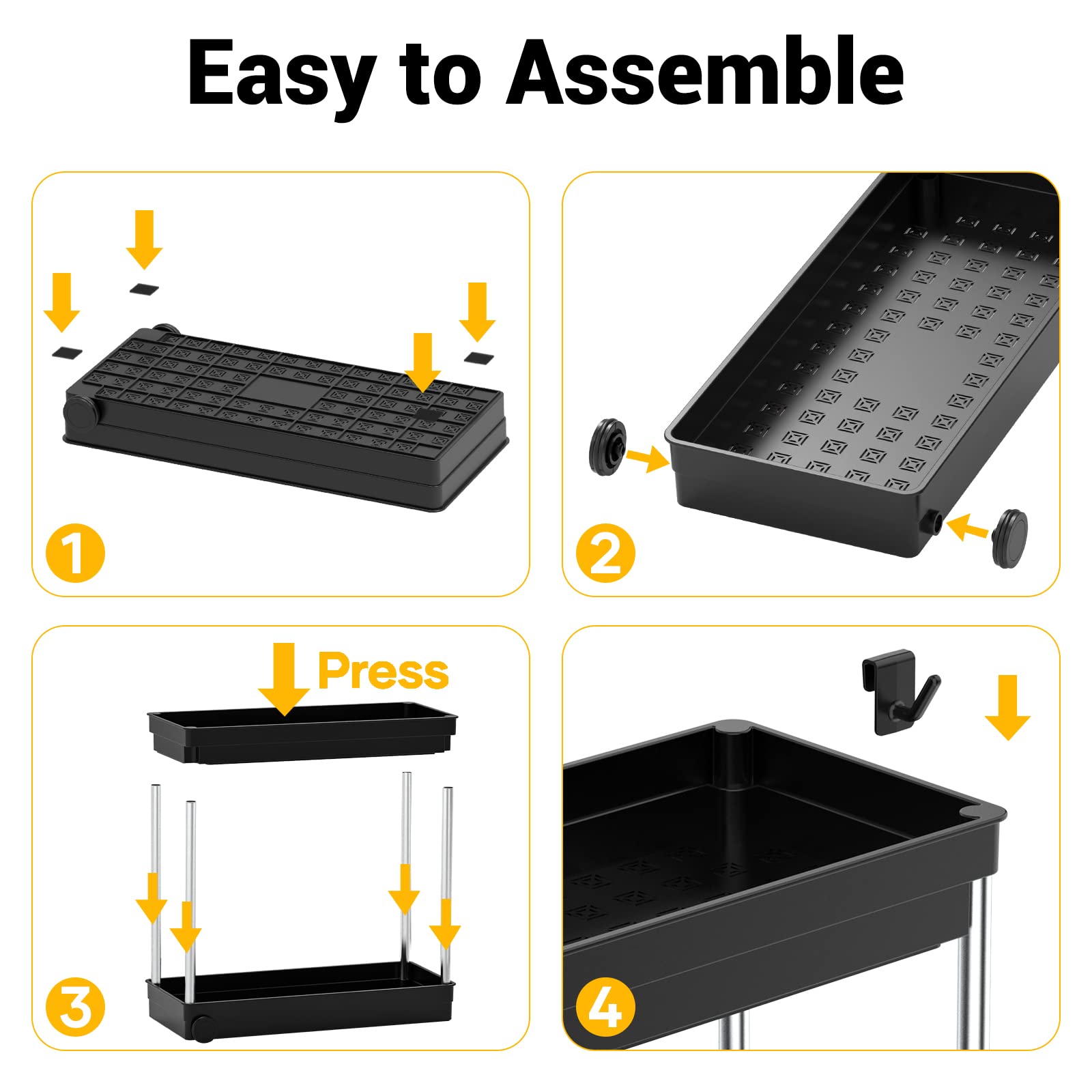 Easy to Assemble

1

2

Press

3

4