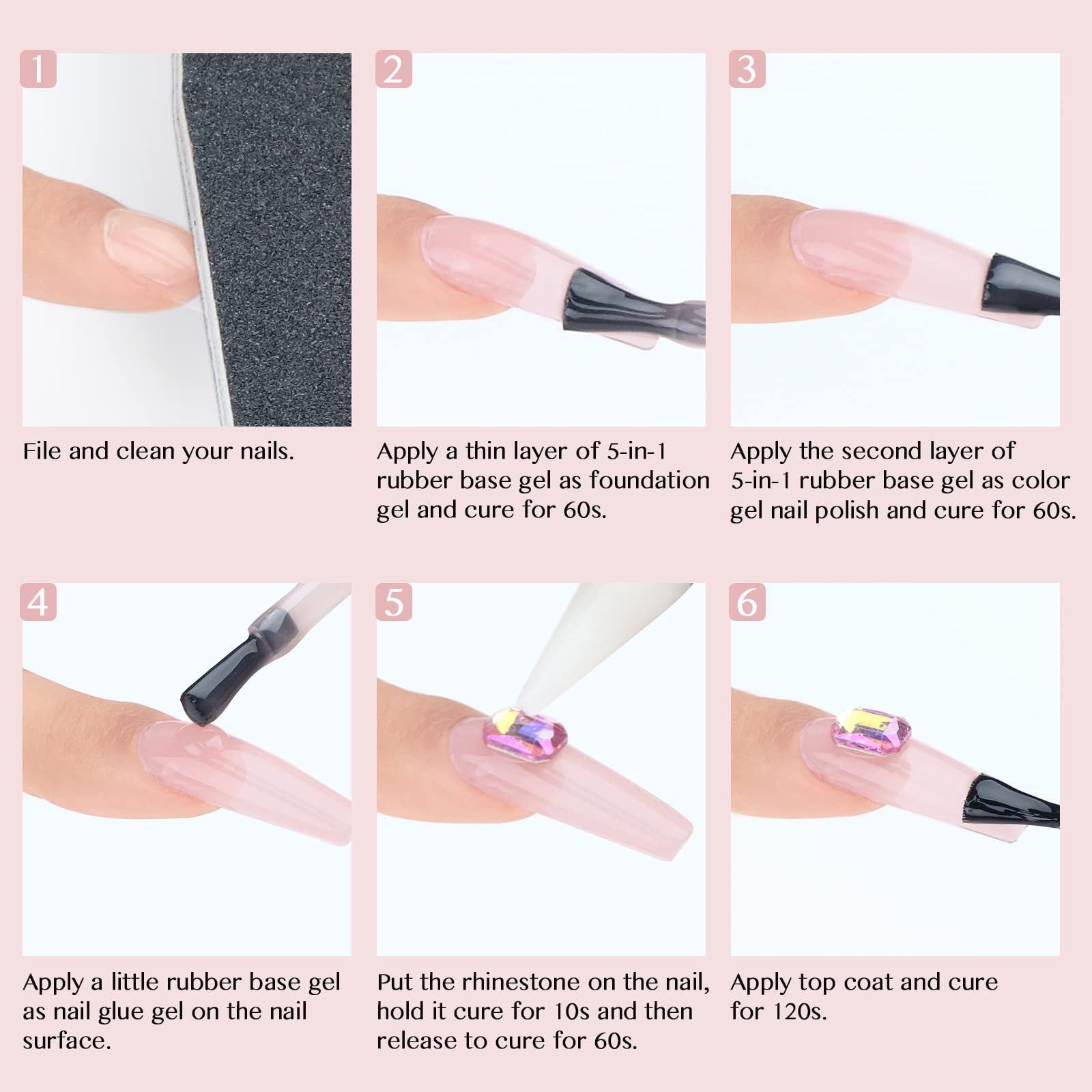 1

File and clean your nails.

2

Apply a thin layer of 5-in-1 rubber base gel as foundation gel and cure for 60s.

3

Apply the second layer of 5-in-1 rubber base gel as color gel nail polish and cure for 60s.

4

Apply a little rubber base gel as nail glue gel on the nail surface.

5

Put the rhinestone on the nail, hold it cure for 10s and then release to cure for 60s.

6

Apply top coat and cure for 120s.