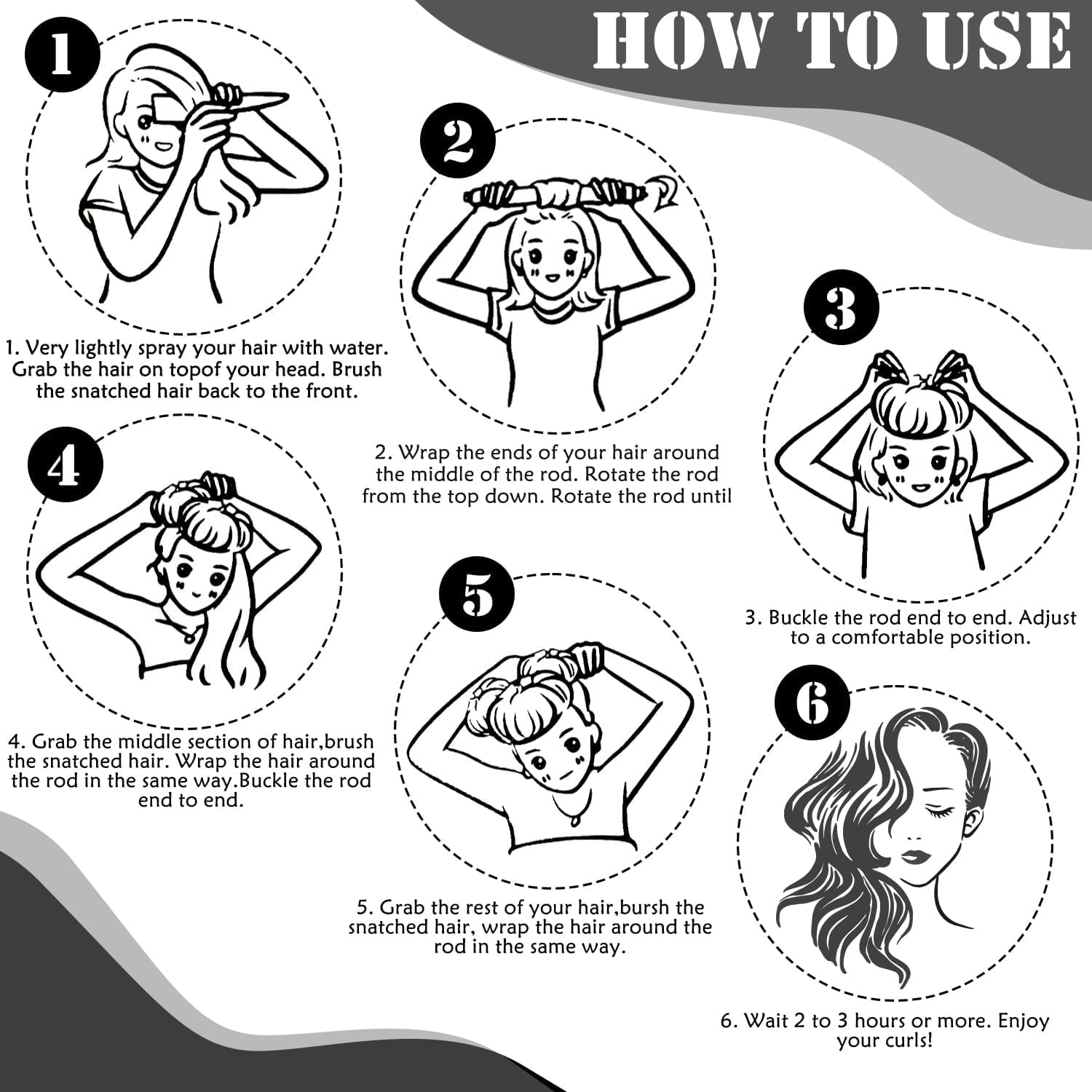 HOW TO USE

1

1. Very lightly spray your hair with water. Grab the hair on topof your head. Brush the snatched hair back to the front.

2

2. Wrap the ends of your hair around the middle of the rod. Rotate the rod from the top down. Rotate the rod until

3

3. Buckle the rod end to end. Adjust to a comfortable position.

4

4. Grab the middle section of hair,brush the snatched hair. Wrap the hair around the rod in the same way.Buckle the rod end to end.

5

5. Grab the rest of your hair,bursh the snatched hair, wrap the hair around the rod in the same way.

6

6. Wait 2 to 3 hours or more. Enjoy your curls!