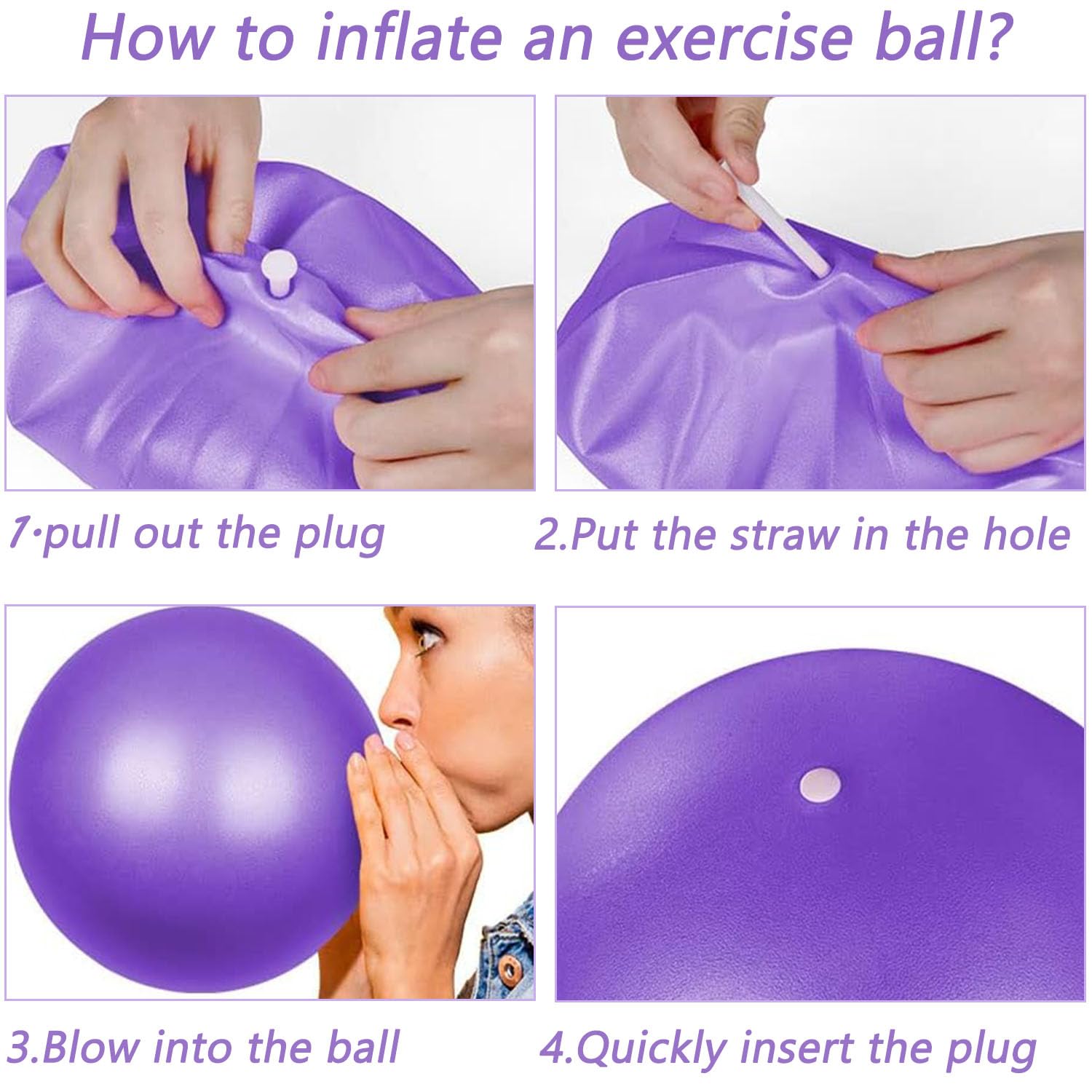 How to inflate an exercise ball?

1·pull out the plug

2.Put the straw in the hole

3.Blow into the ball

4.Quickly insert the plug