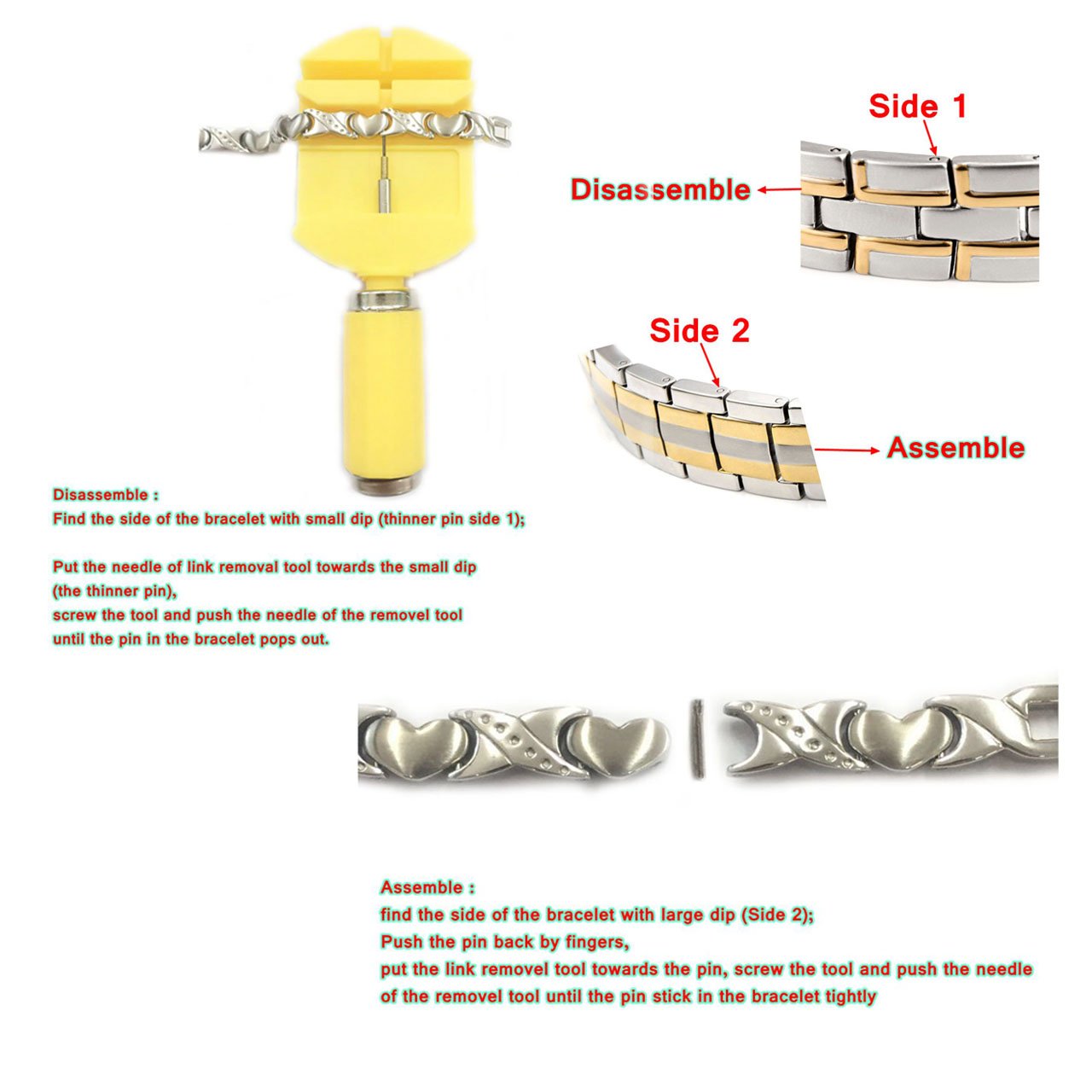 Side 1

Disassemble

Side 2

Assemble

Disassemble :
Find the side of the bracelet with small dip (thinner pin side 1);

Put the needle of link removal tool towards the small dip (the thinner pin),
screw the tool and push the needle of the removel tool until the pin in the bracelet pops out.

Assemble :
find the side of the bracelet with large dip (Side 2);
Push the pin back by fingers,
put the link removel tool towards the pin, screw the tool and push the needle of the removel tool until the pin stick in the bracelet tightly