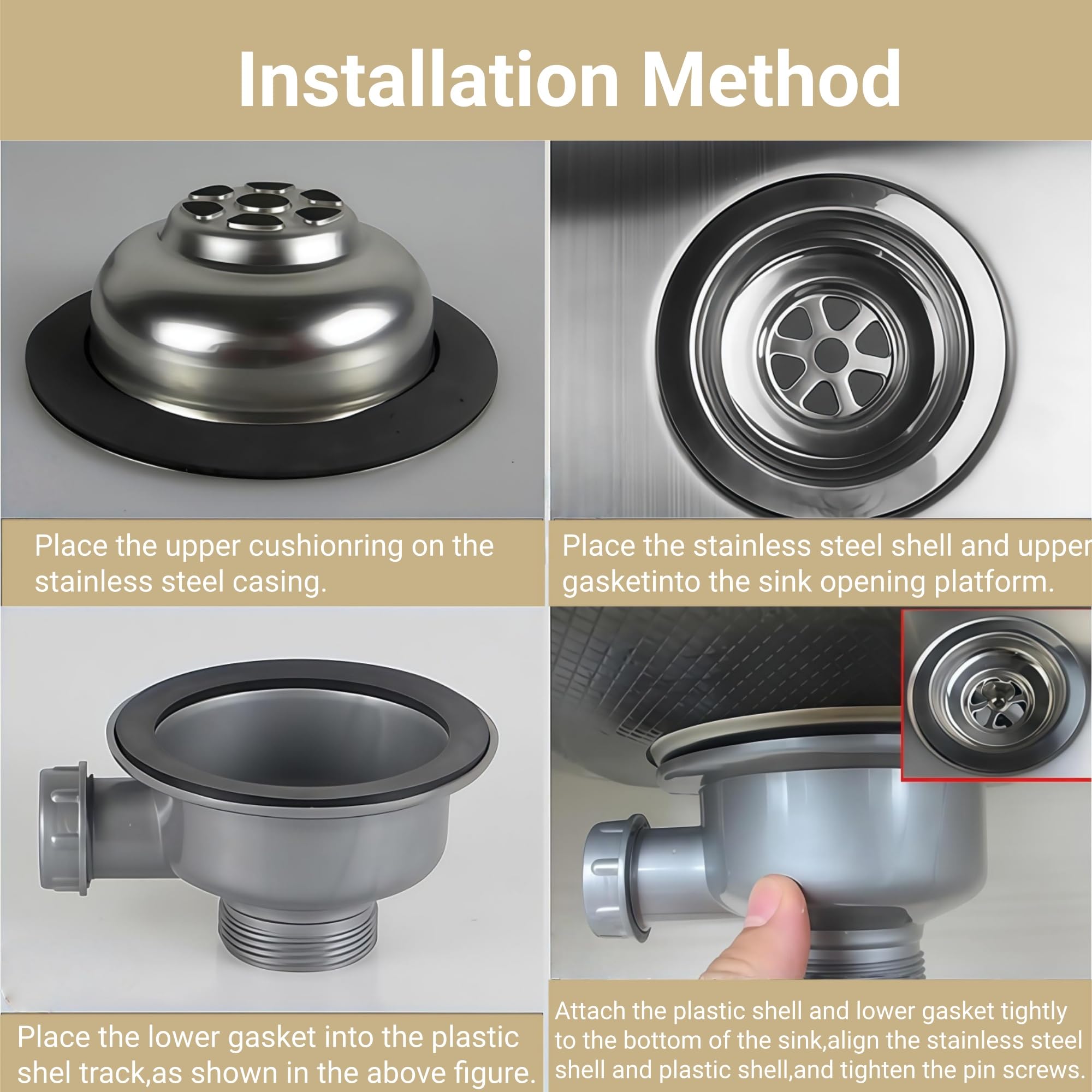 Installation Method

Place the upper cushionring on the stainless steel casing.

Place the stainless steel shell and upper gasketinto the sink opening platform.

Place the lower gasket into the plastic shel track,as shown in the above figure.

Attach the plastic shell and lower gasket tightly to the bottom of the sink,align the stainless steel shell and plastic shell,and tighten the pin screws.