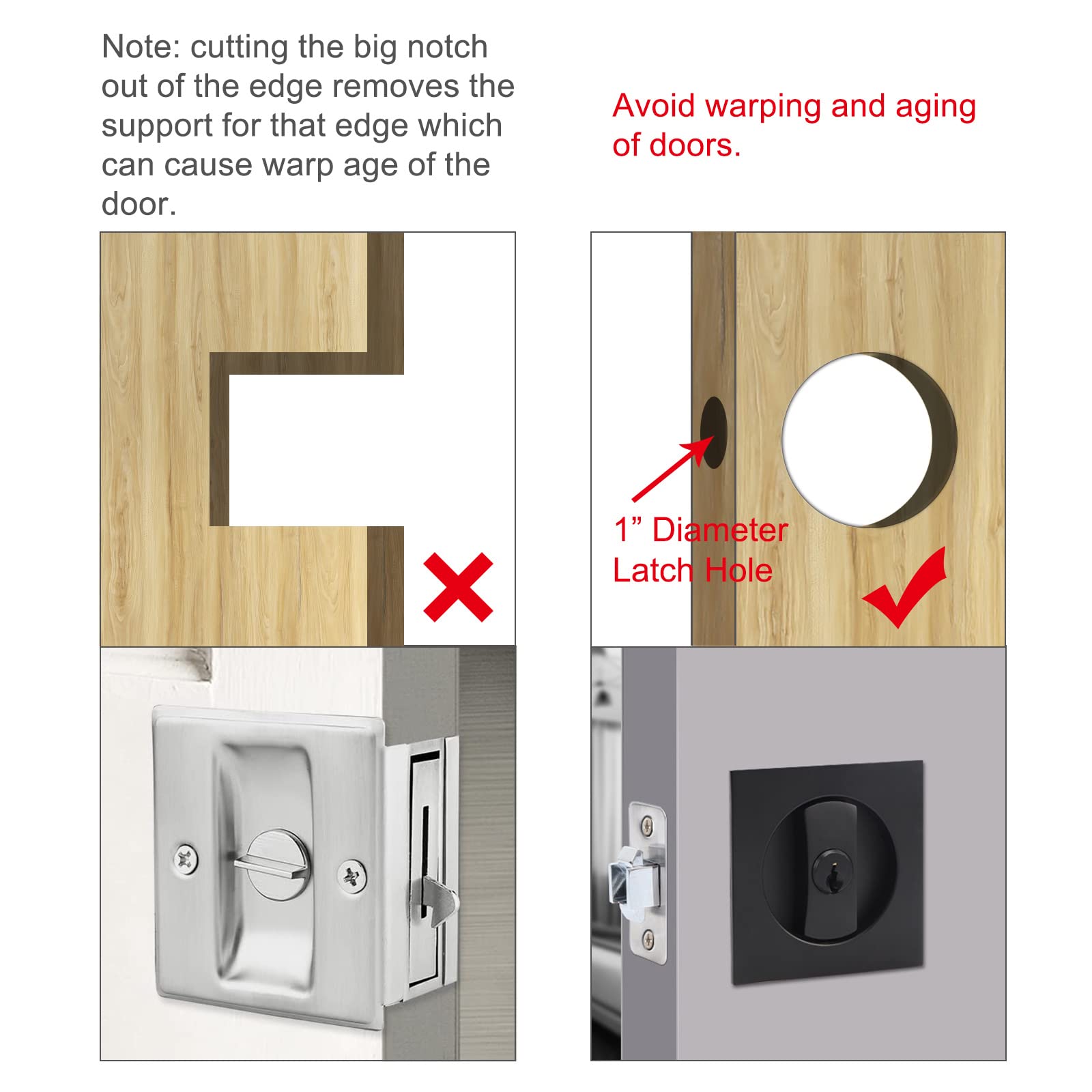 Note: cutting the big notch out of the edge removes the support for that edge which can cause warp age of the door.

Avoid warping and aging of doors.

1” Diameter Latch Hole