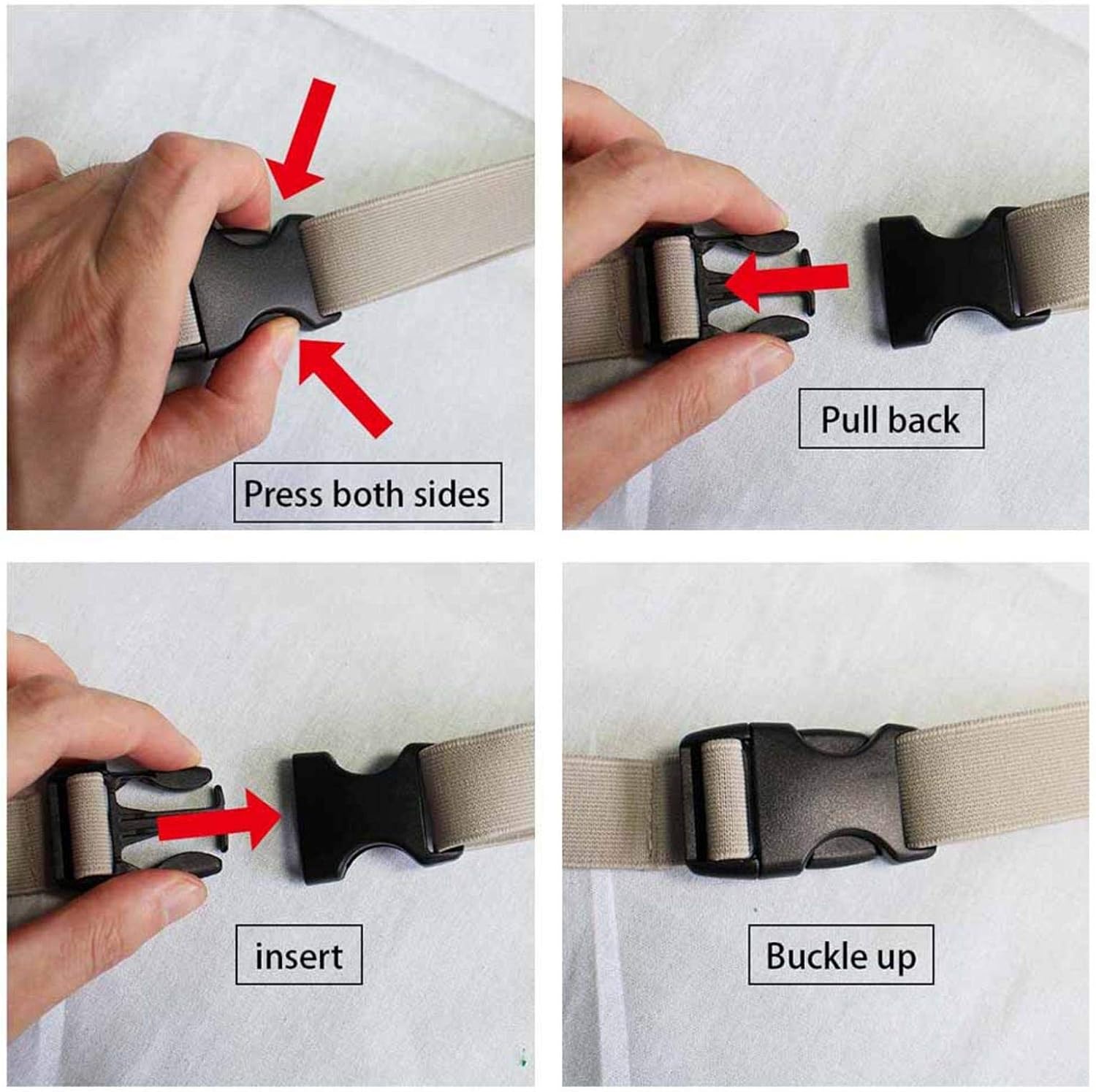 Press both sides

Pull back

insert

Buckle up