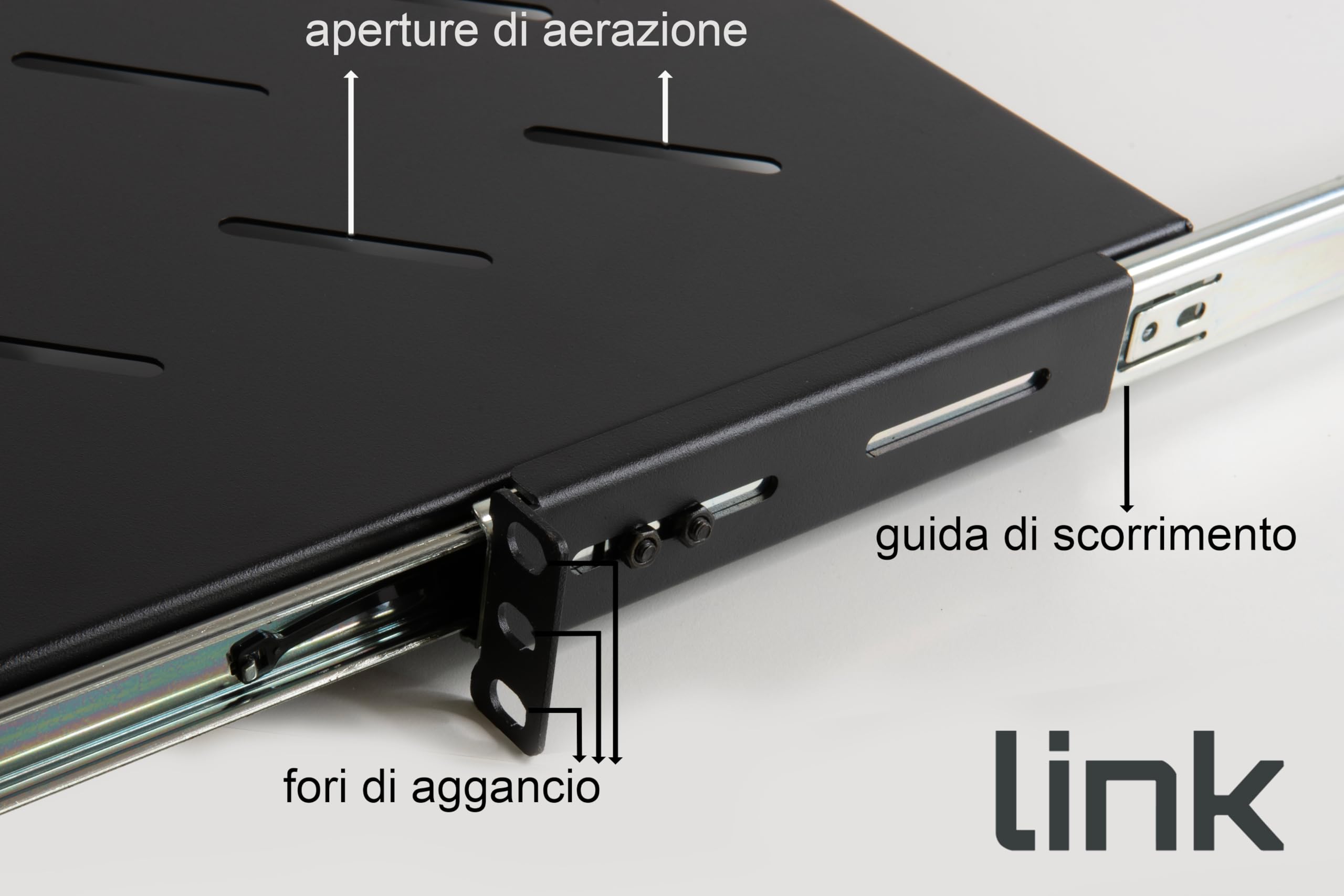 aperture di aerazione

guida di scorrimento

fori di aggancio

link