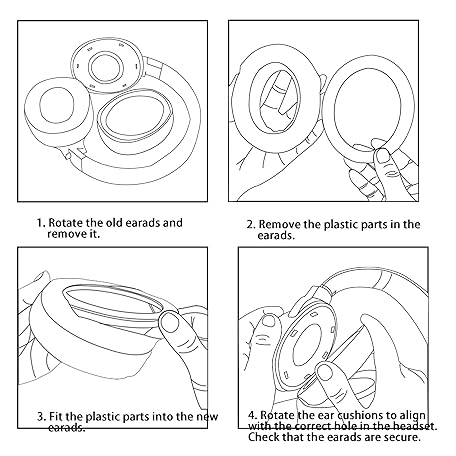 1. Rotate the old earads and remove it.

2. Remove the plastic parts in the earads.

3. Fit the plastic parts into the new earads.

4. Rotate the ear cushions to align with the correct hole in the headset. Check that the earads are secure.