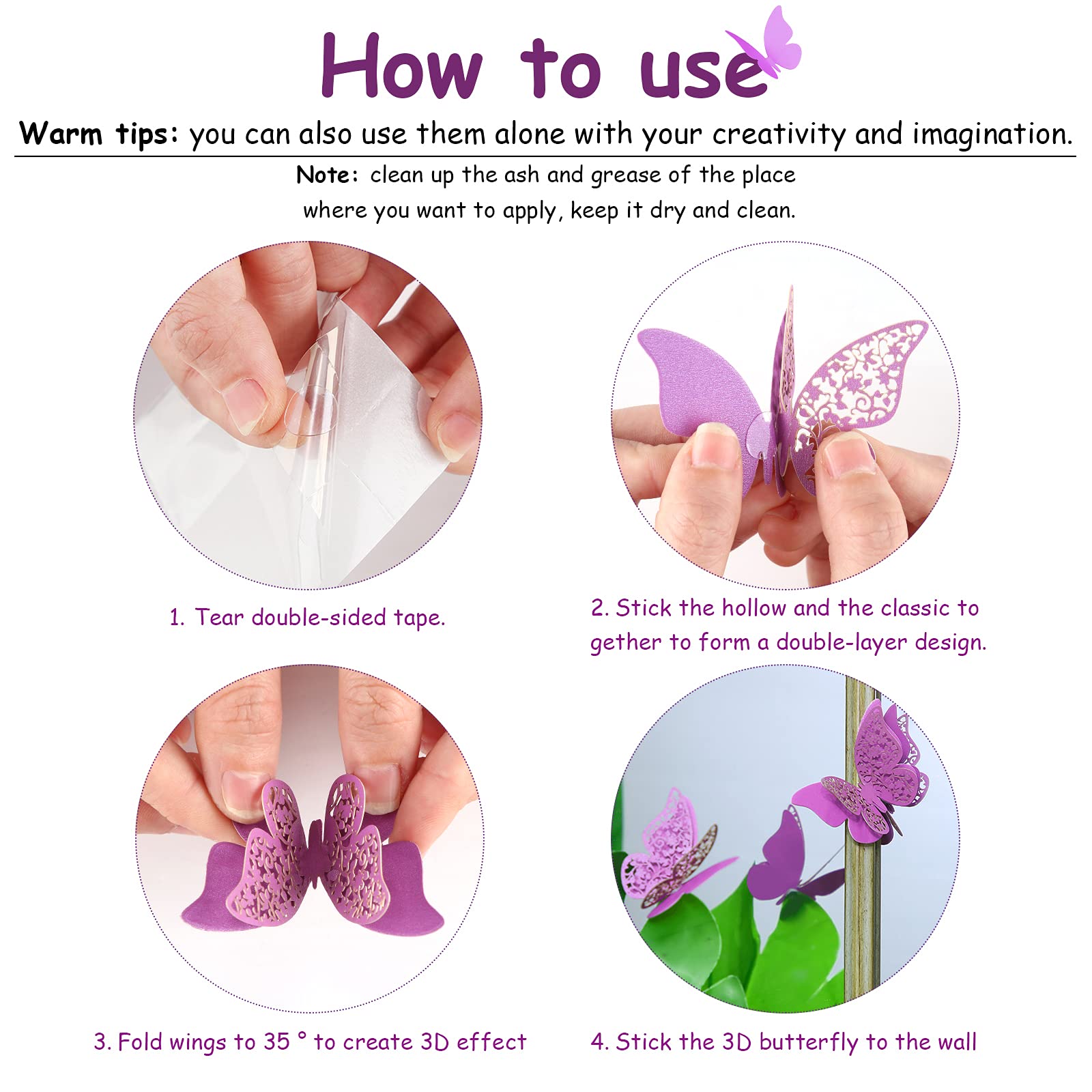 How to use

Warm tips: you can also use them alone with your creativity and imagination.

Note: clean up the ash and grease of the place where you want to apply, keep it dry and clean.

1. Tear double-sided tape.

2. Stick the hollow and the classic to gether to form a double-layer design.

3. Fold wings to 35 ° to create 3D effect

4. Stick the 3D butterfly to the wall